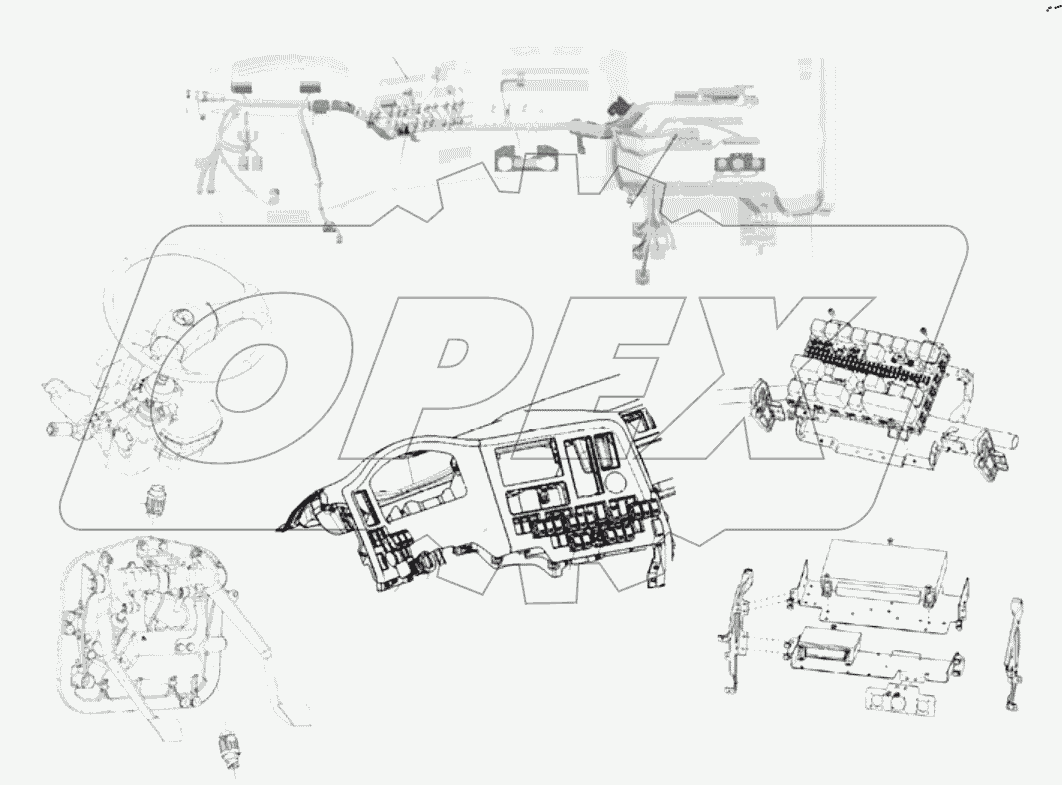 OPEX