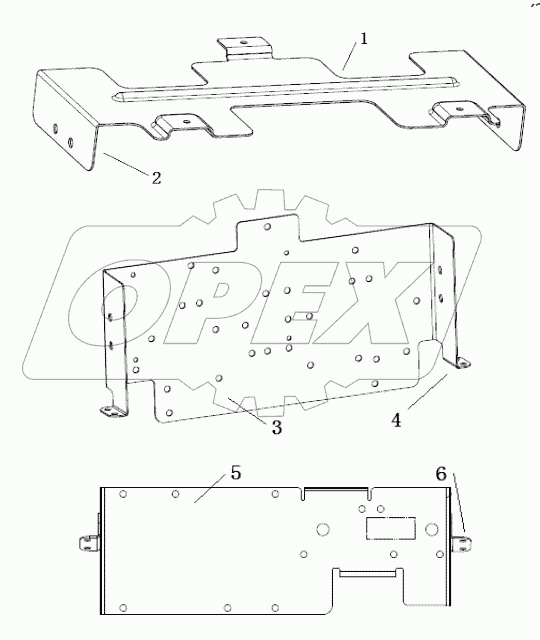 1
2
OPEX
3
4
5
6