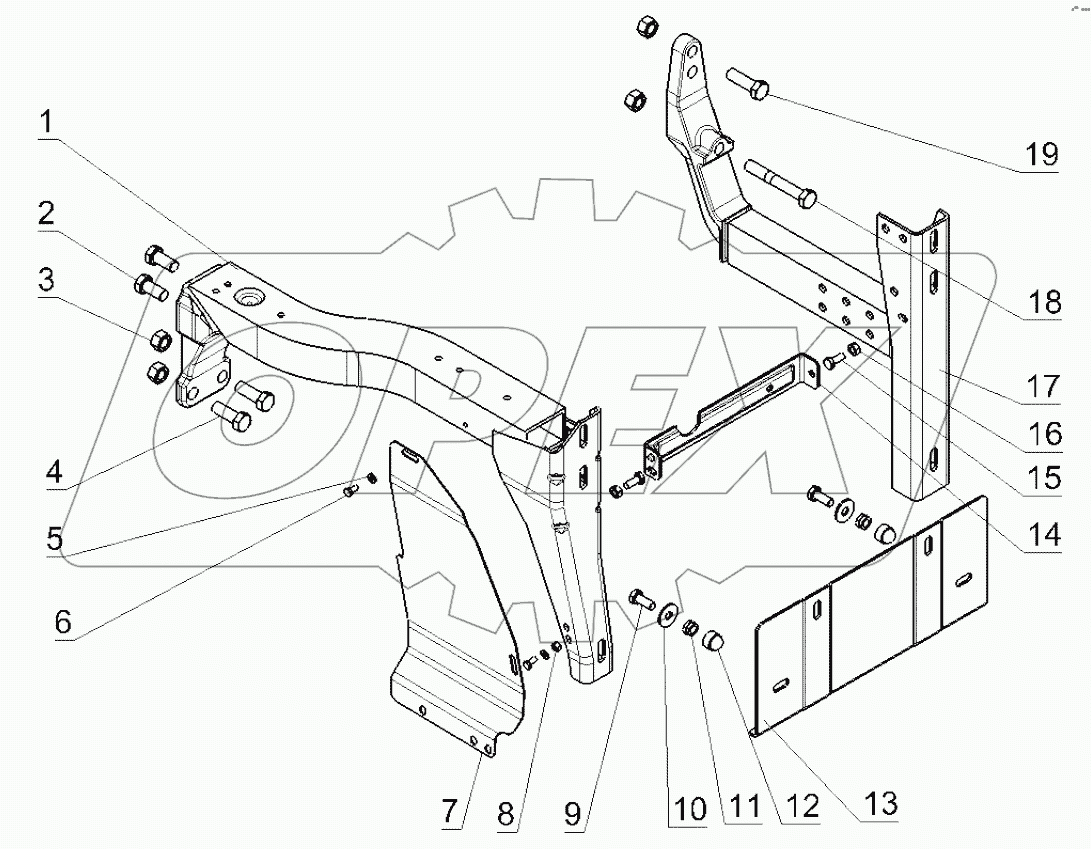 1
2
3
4
5
6
7
8
9
10
11
12
13
14
15
16
17
18
19
OREX