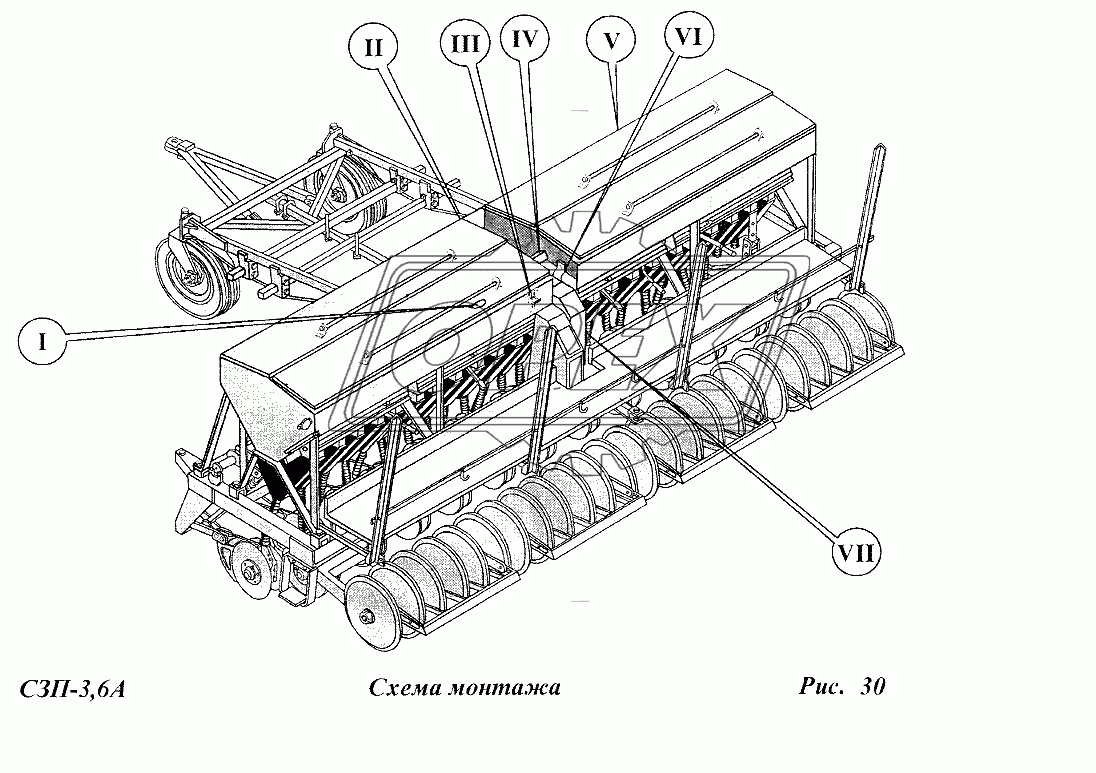 II
III
IV
V
VI
I
VII

СЗП-3,6А

Схема монтажа

Рис. 30