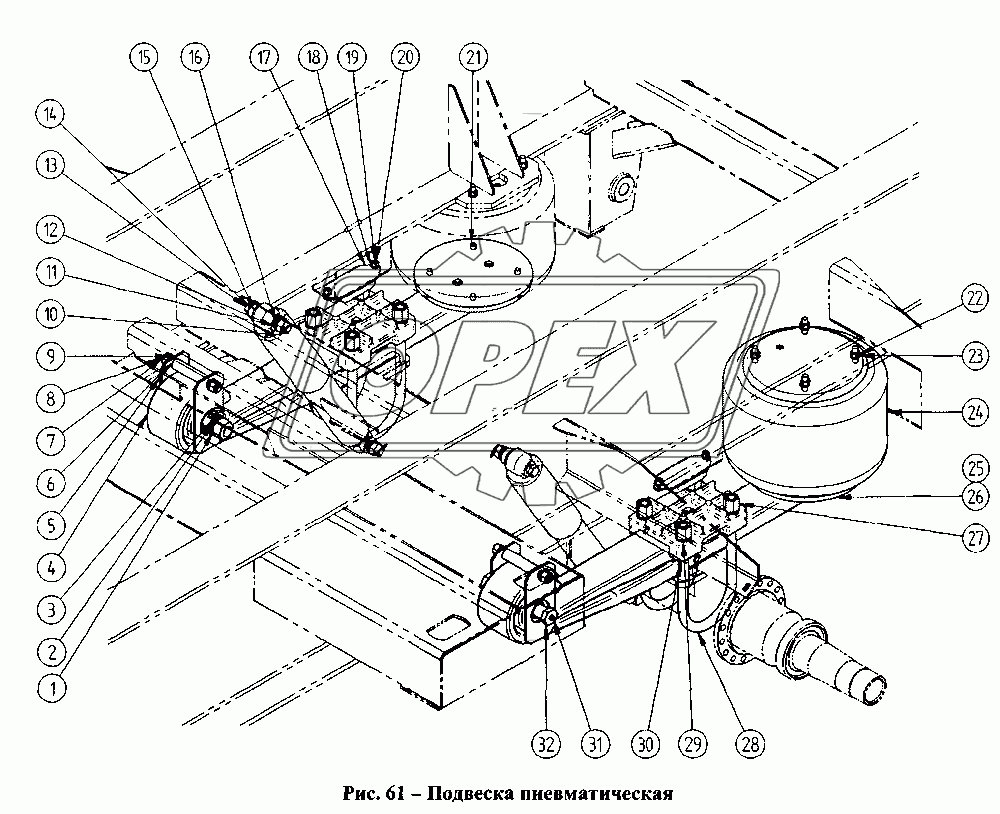 15 16 17 18 19 20 21
14
13
12
11
10
9
8
7
6
5
4
3
2
1
22
23
24
25
26
27
32 31 30 29 28
OPEX
Рис. 61 – Подвеска пневматическая