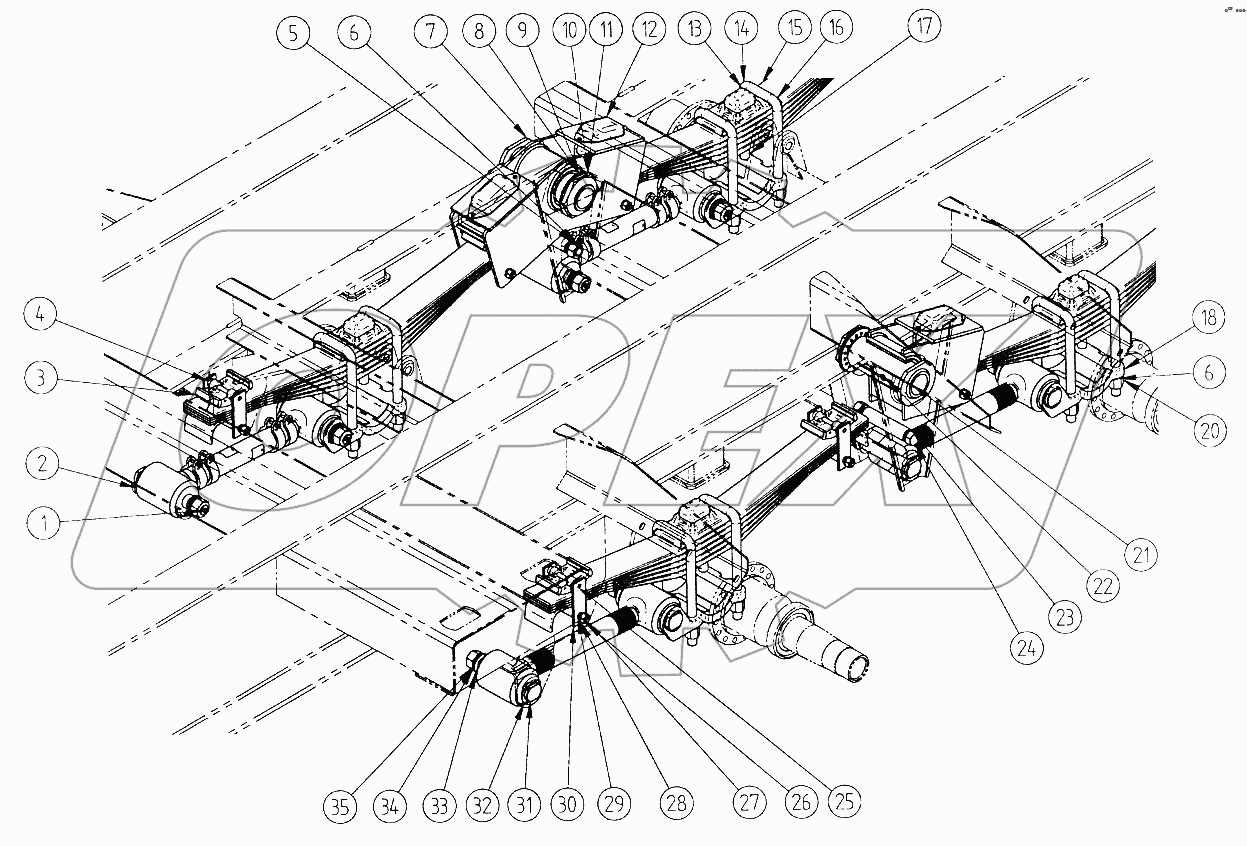 5 6 7 8 9 10 11 12 13 14 15 16 17

4
3
2
1

18
6
20

21
22
23
24

35 34 33 32 31 30 29 28 27 26 25

OPEX