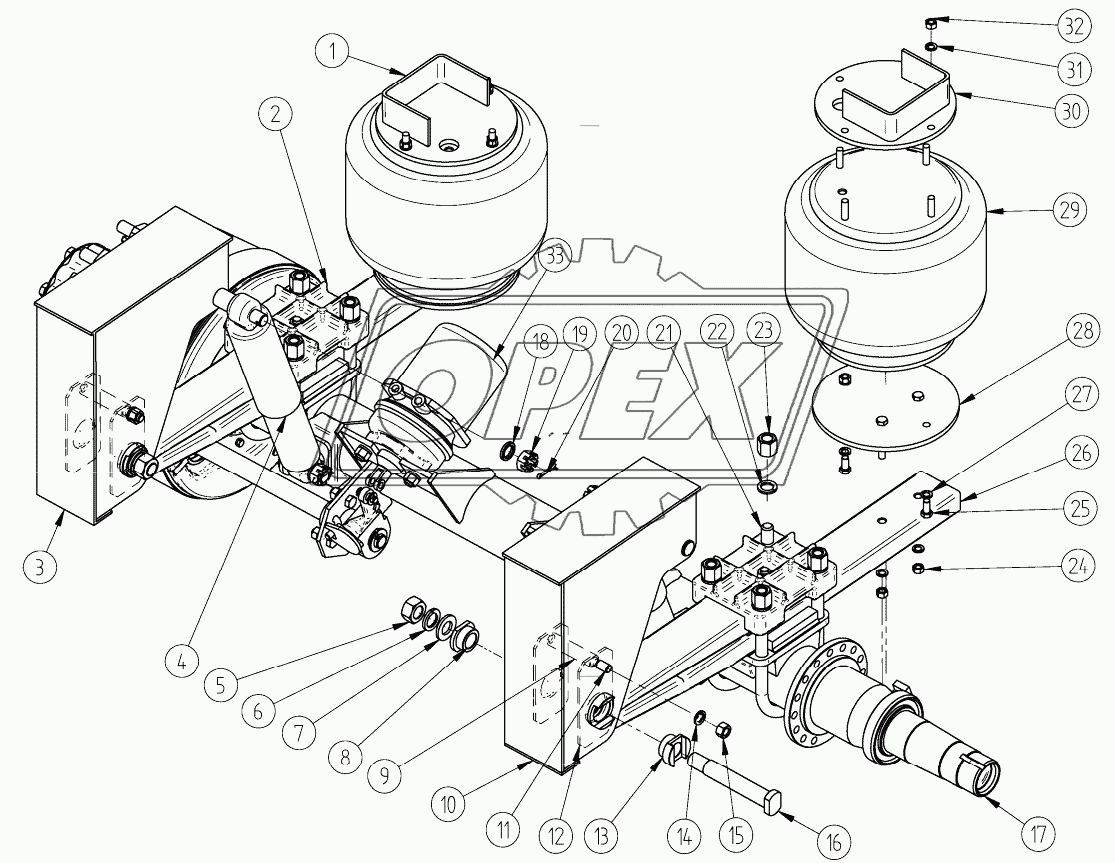 1
2
3
4
5
6
7
8
9
10
11
12
13
14
15
16
17
18
19
20
21
22
23
24
25
26
27
28
29
30
31
32
33
OPEX