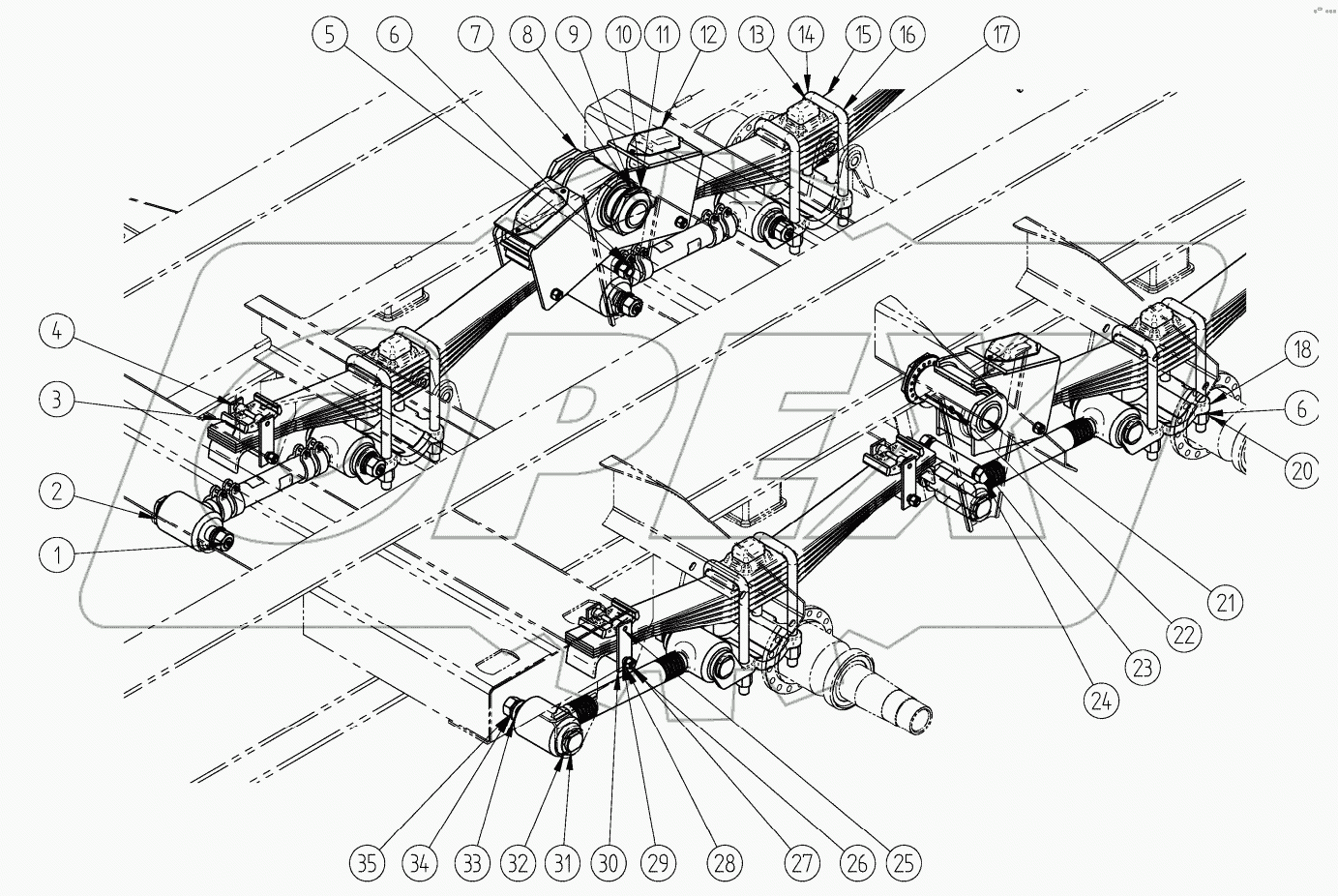 5
6
7
8
9
10
11
12
13
14
15
16
17
4
3
2
1
18
6
20
21
22
23
24
35
34
33
32
31
30
29
28
27
26
25
OPEX