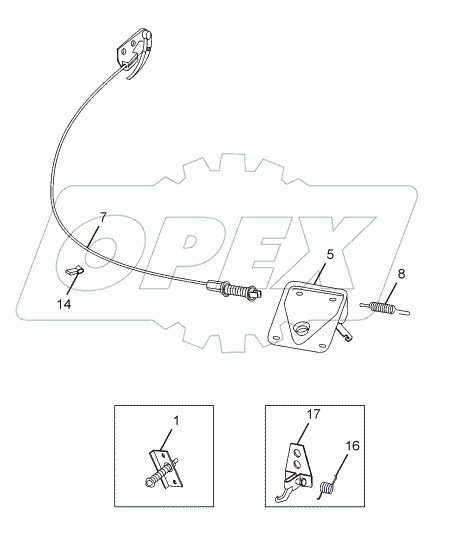 OPEX

7

14

5

8

1

17

16