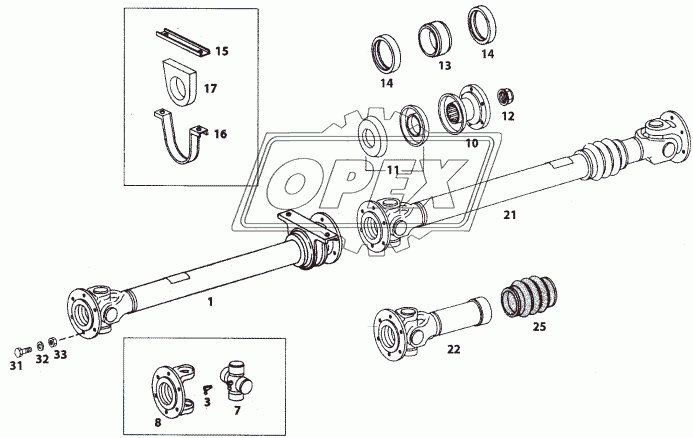 15
17
16
14
13
14
12
10
11
OPEX
21
1
25
22
31
32
33
3
7
8