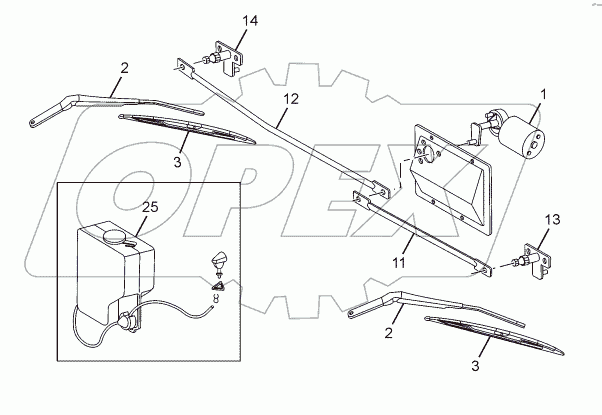 14
2
12
1
3
25
13
11
2
3
OPEX