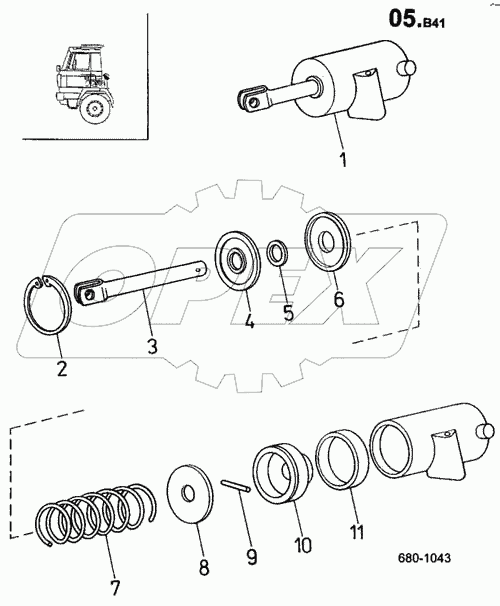 05.B41

1

OPEX

2

3

4

5

6

7

8

9

10

11

680-1043