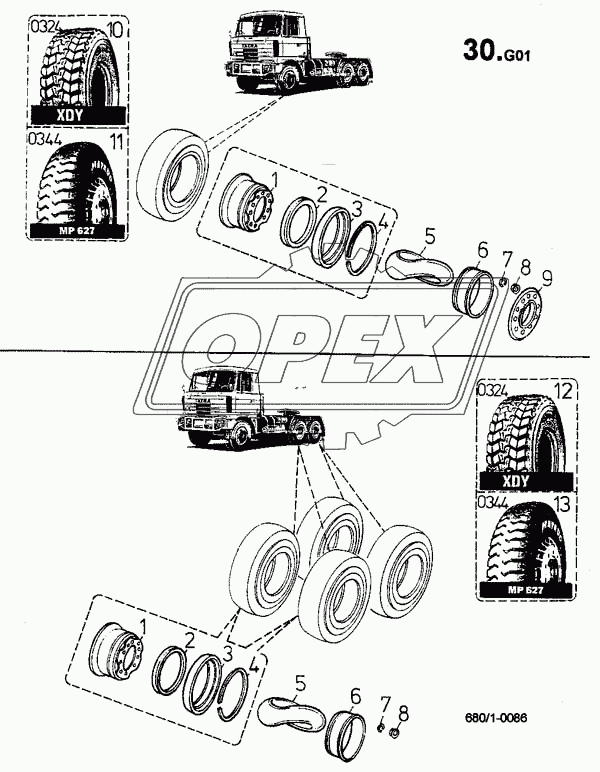 0324 10
XDY
0344 11
MP 627
30.G01
1
2
3
4
5
6
7
8
9
OPEX
0324 12
XDY
0344 13
MP 627
1
2
3
4
5
6
7
8
680/1-0086