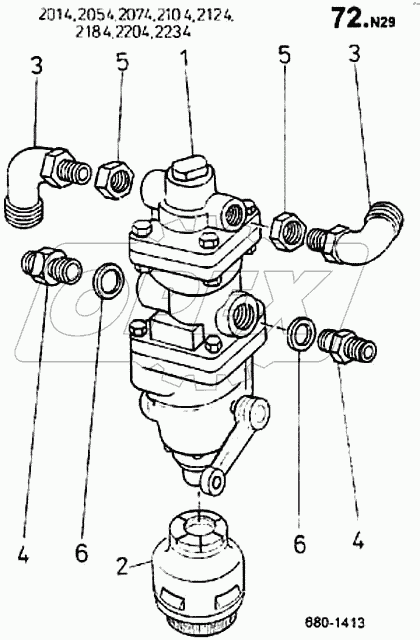 2014, 2054, 2074, 2104, 2124, 2184, 2204, 2234

72. N29

3
5
1
5
3
4
6
6
4
2

680-1413