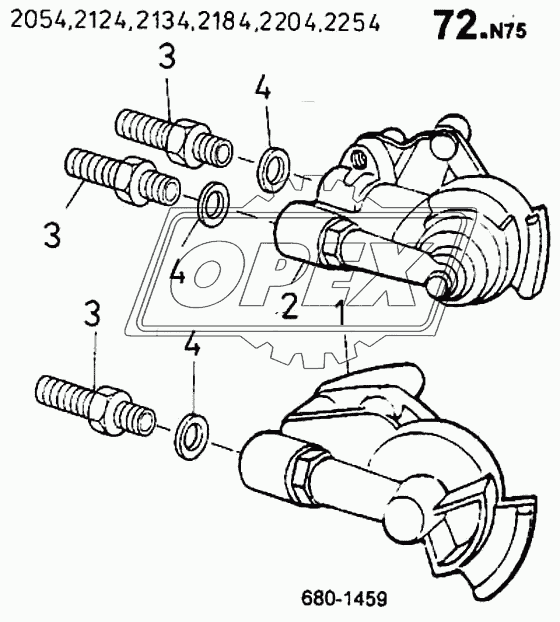 2054,2124,2134,2184,2204,2254

72.N75

3

4

3

4

OPEX

2

1

3

4

680-1459