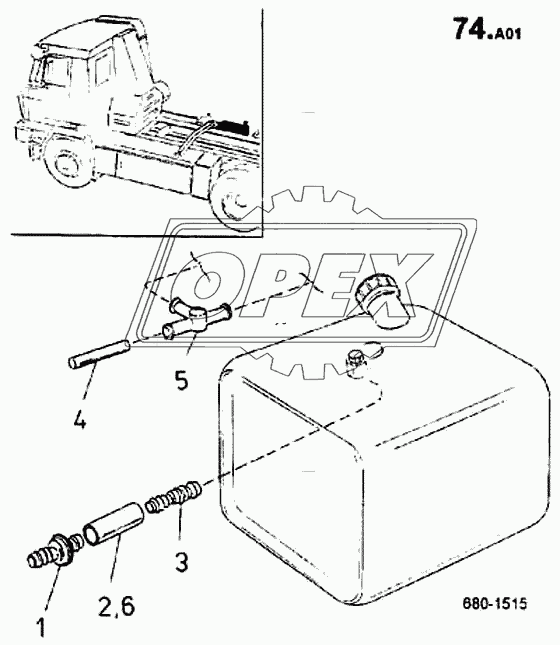 74.A01

OPEX

5

4

3

2,6

1

680-1515