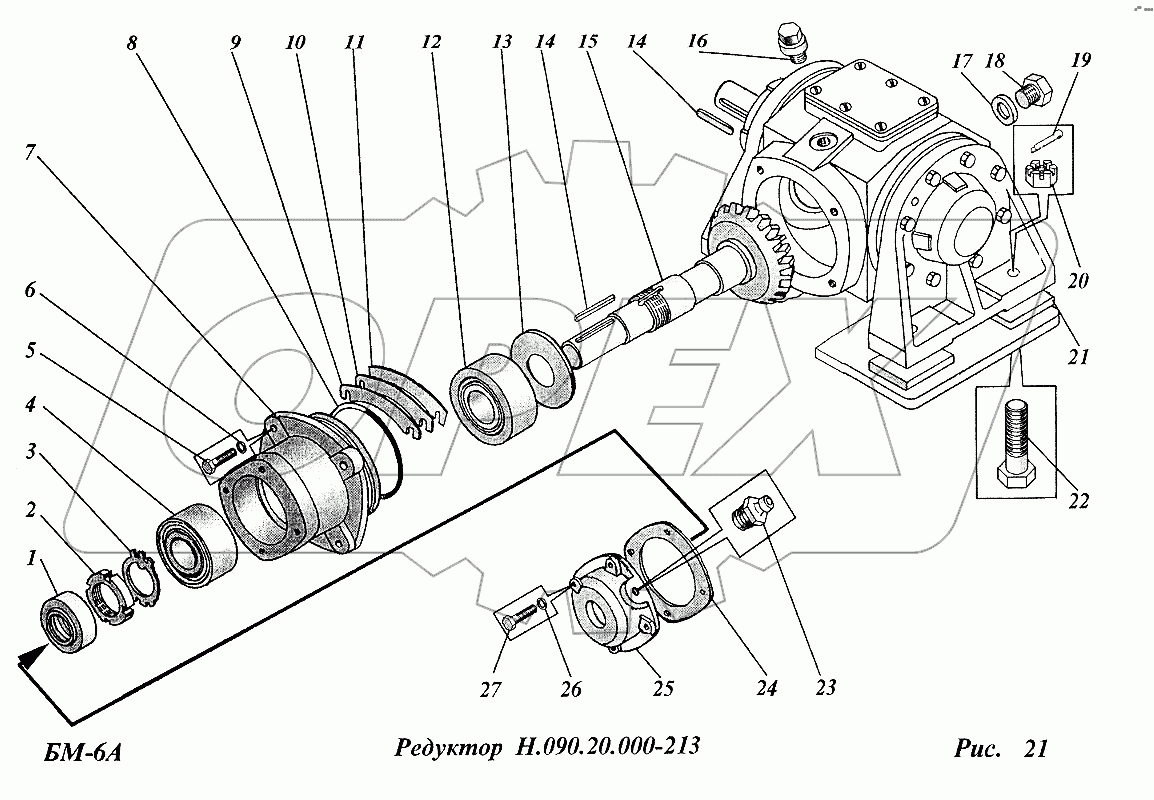 8 9 10 11 12 13 14 15 14 16 17 18 19

7

6

5

4

3

2

1

20

21

22

23

24

25

26

27

БМ-6А

Редуктор Н.090.20.000-213

Рис. 21