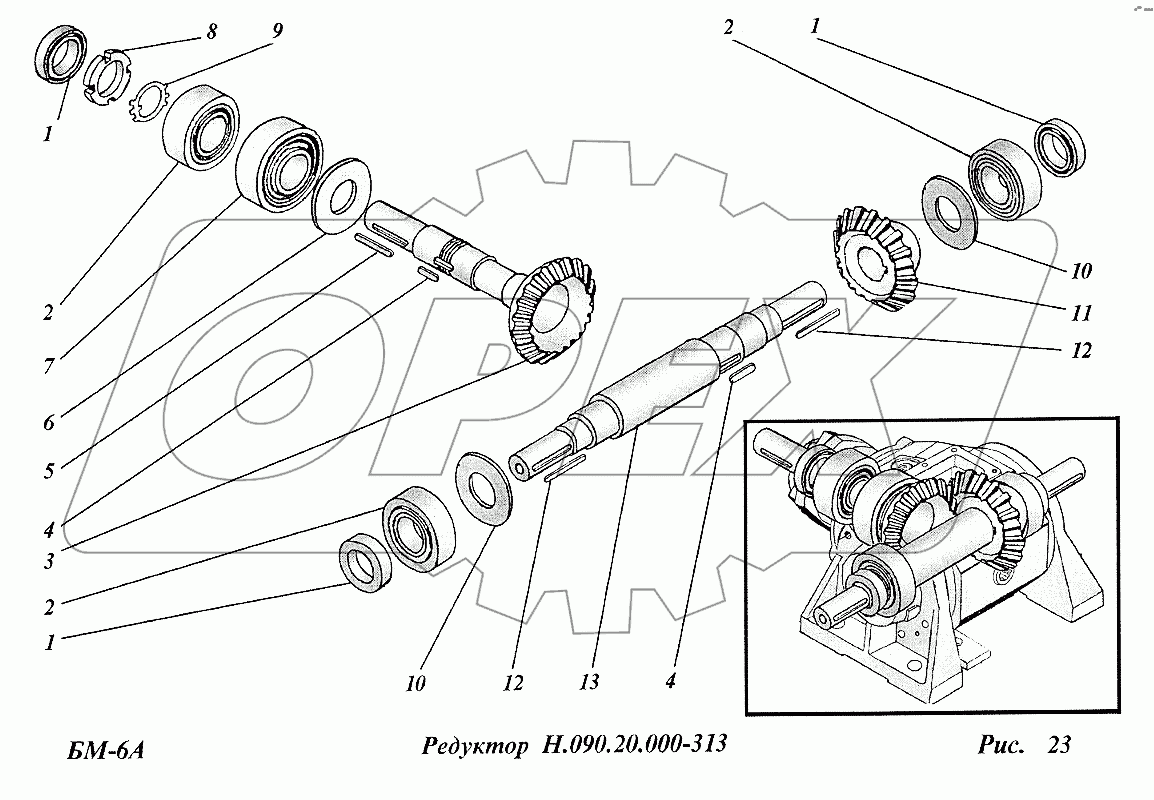 8
9
1
2
7
6
5
4
3
2
1
2
1
10
11
12
10
12
13
4
OPEX

БМ-6А Редуктор Н.090.20.000-313 Рис. 23