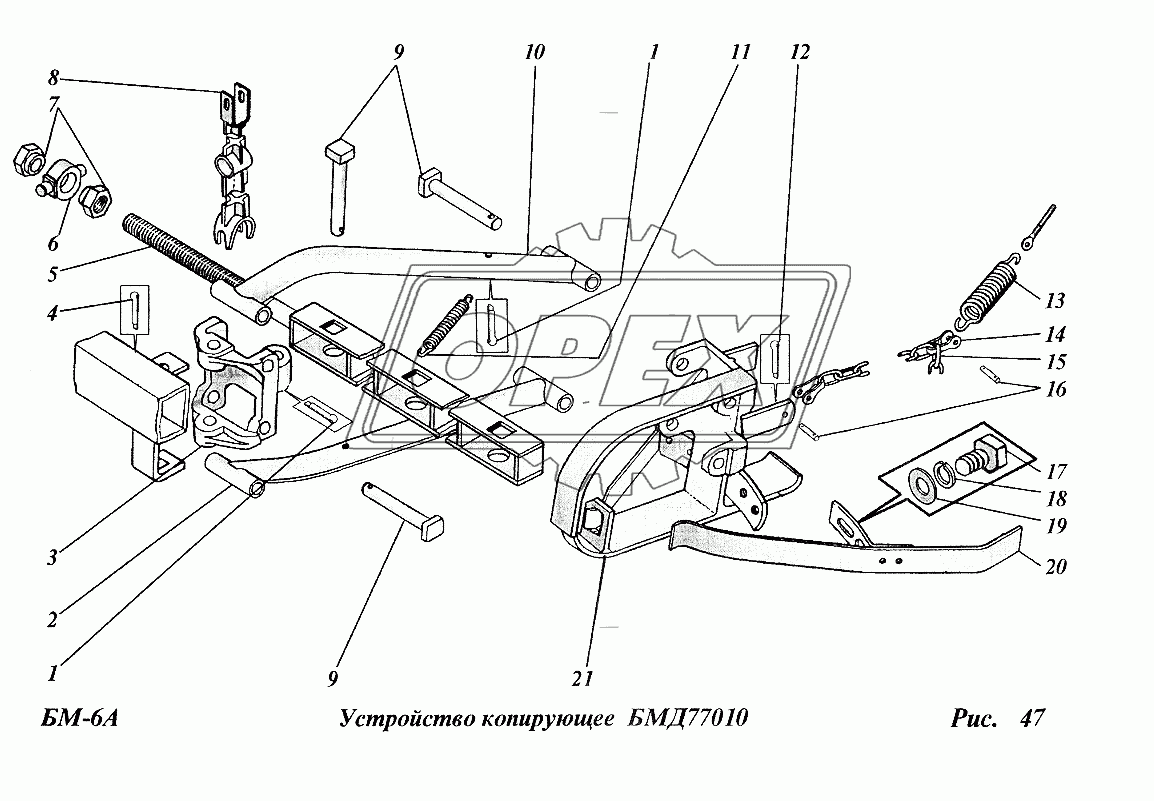 8
7
6
5
4
3
2
1
9
10
1
11
12
13
14
15
16
17
18
19
20
21
9
OPEX

БМ-6А Устройство копирующее БМД77010 Рис. 47