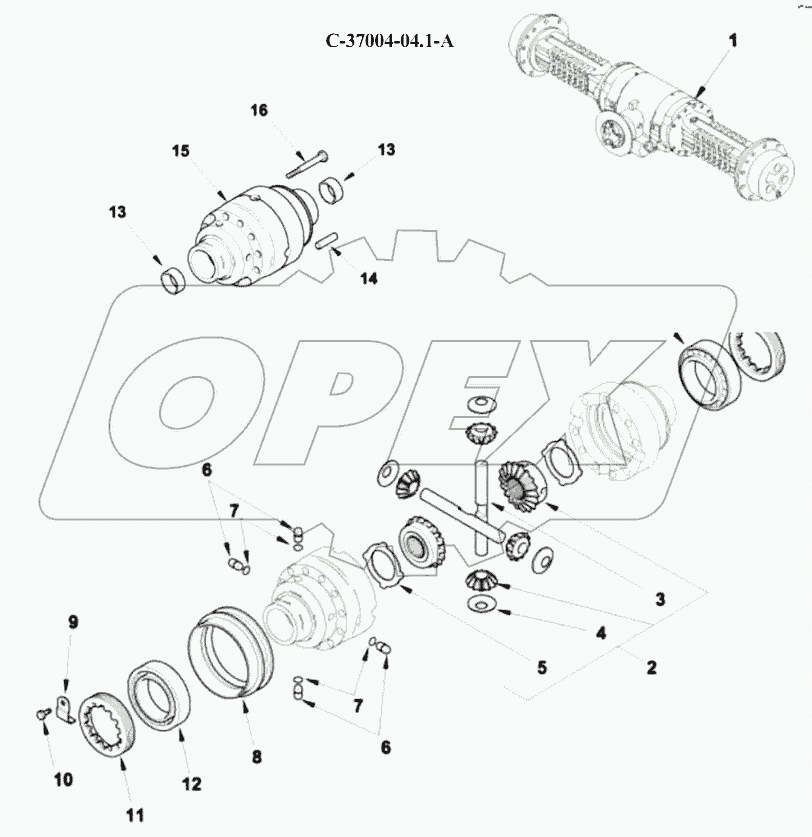 C-37004-04.1-A

1

16

15

13

13

14

OPEX

6

7

3

4

5

2

9

7

6

8

10

12

11