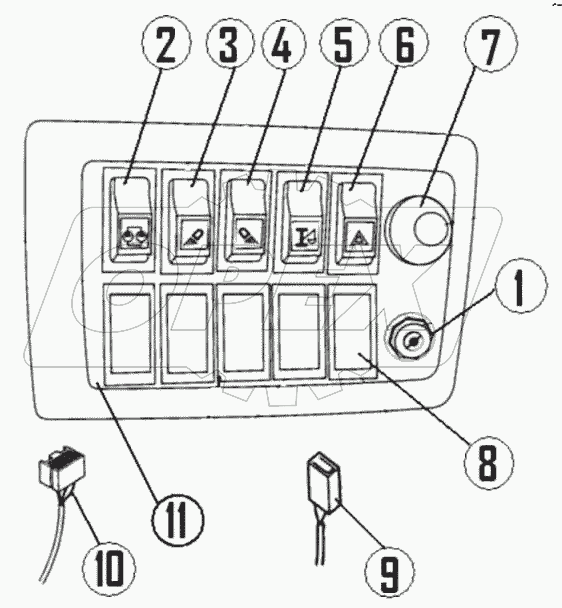 2
3
4
5
6
7
1
8
11
10
9