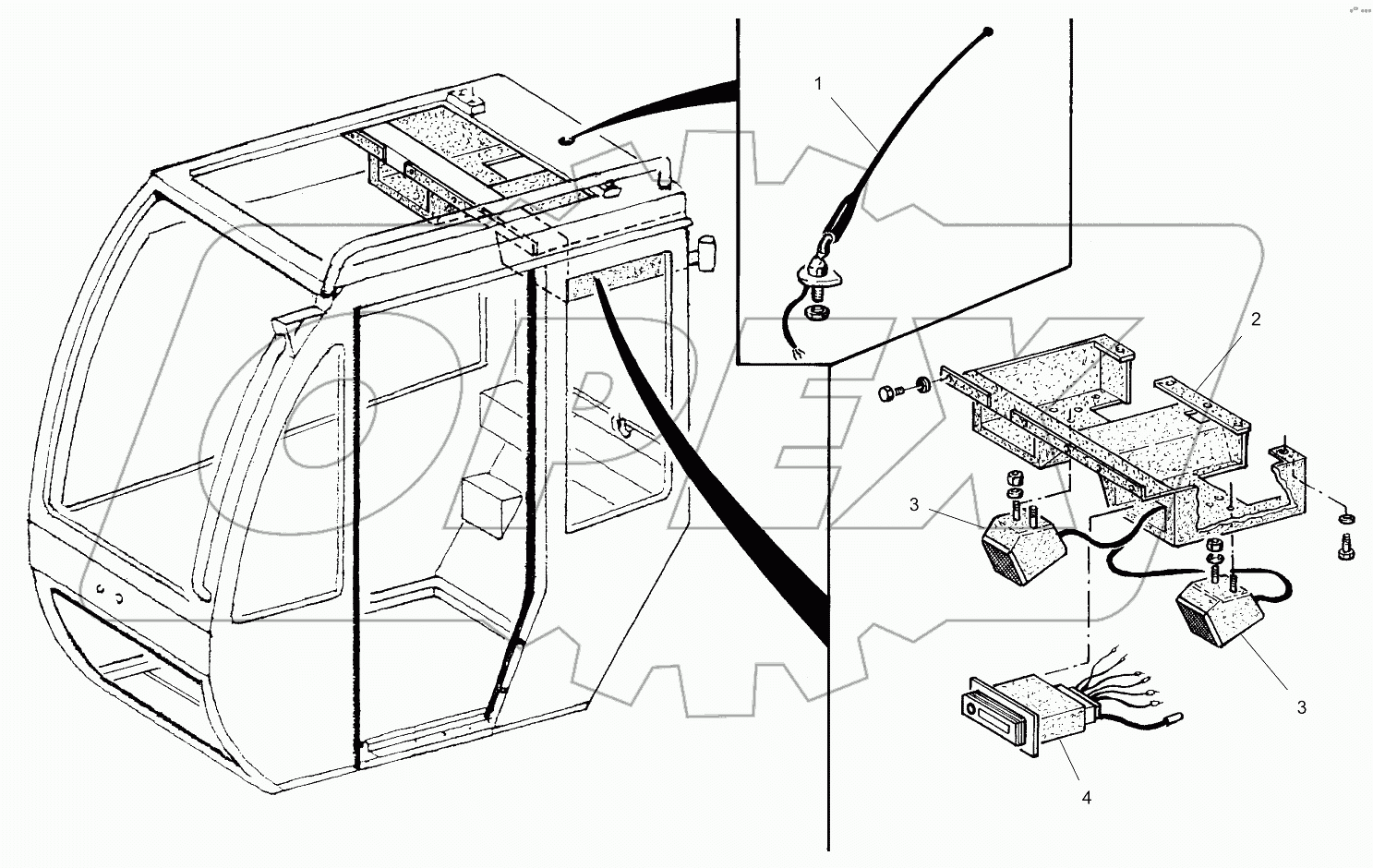 1
2
3
3
4
OPEX