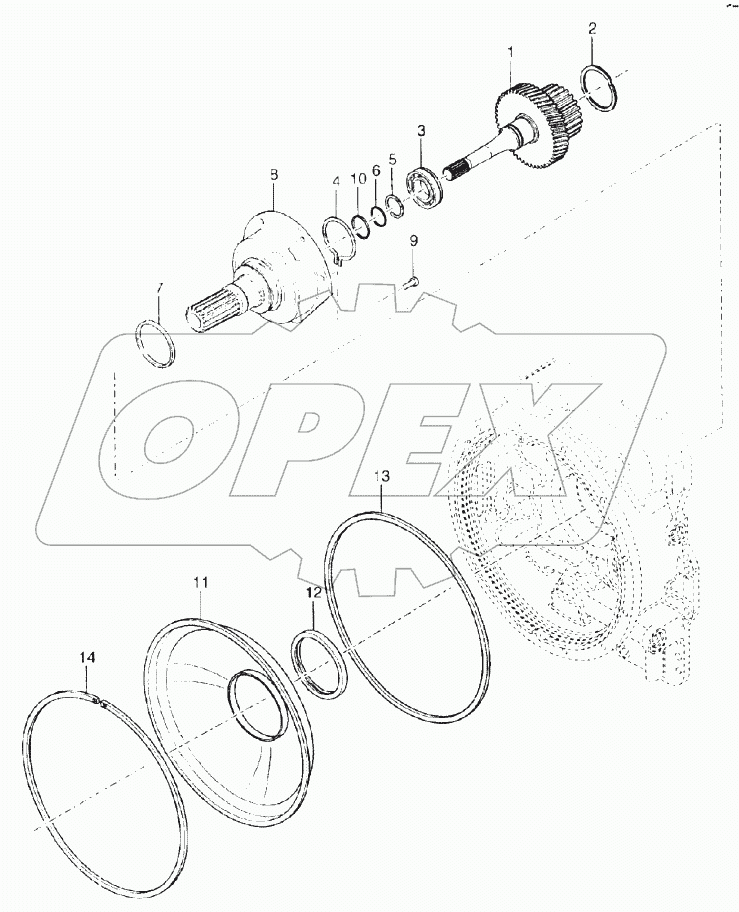 1
2
3
8
4
10
6
5
9
7
OPEX
13
11
12
14