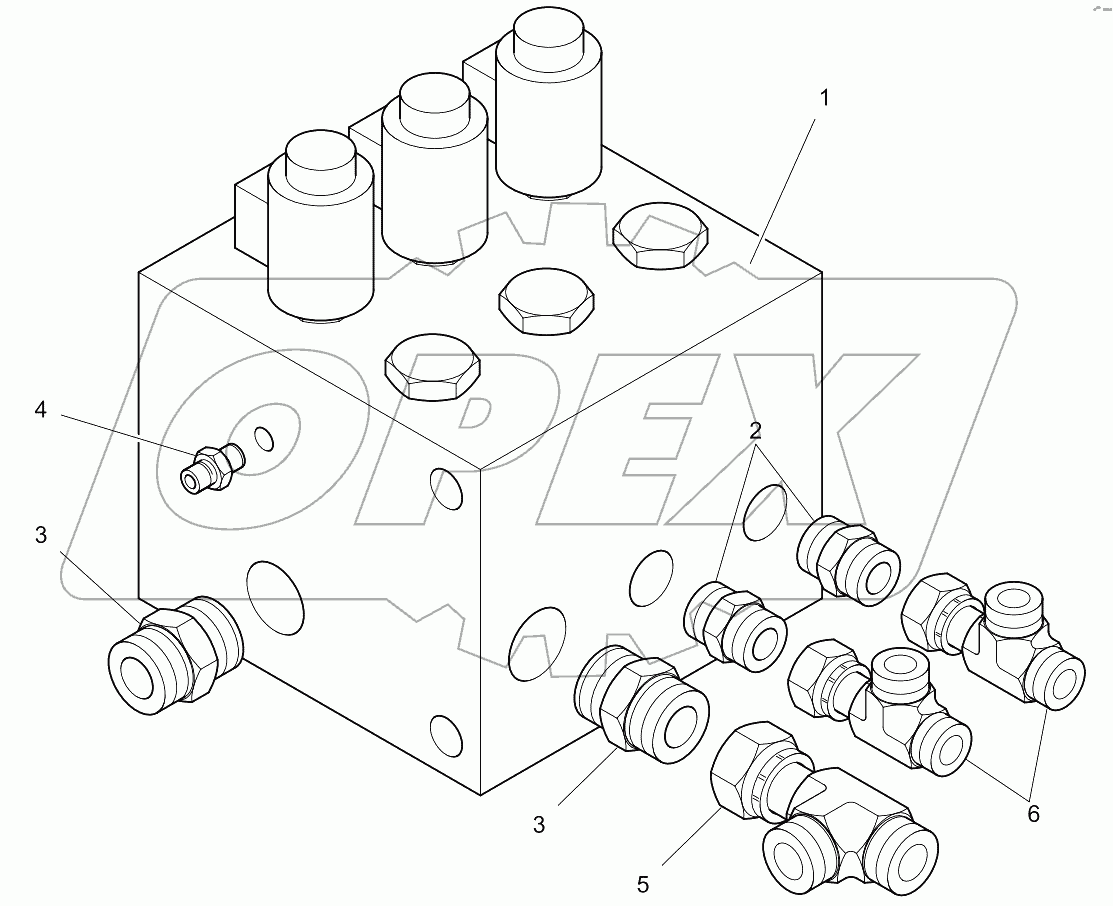 1
4
2
3
3
5
6
OPEX