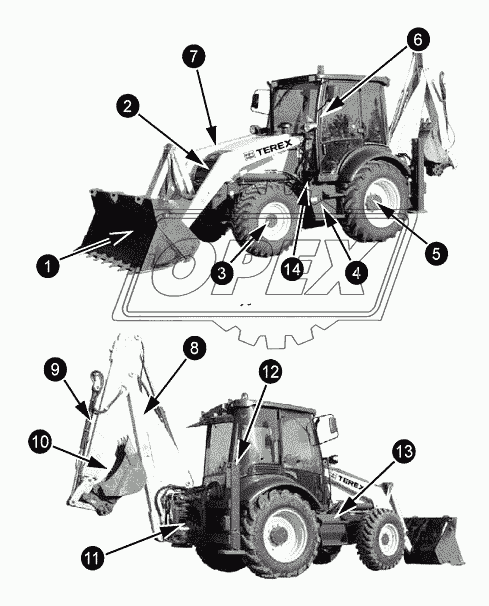 7
6
2
TEREX
1
3
14
4
5
OPEX
9
8
12
10
13
TEREX
11