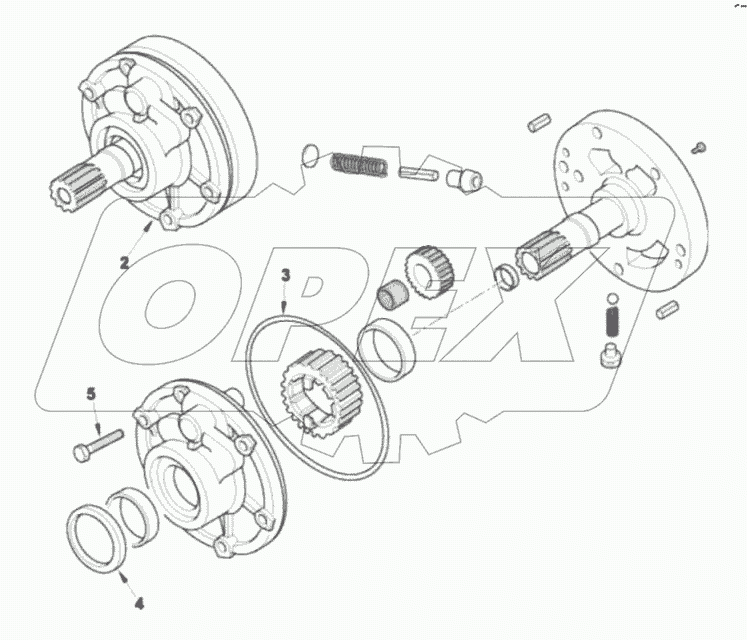 2
3
5
4
OREX