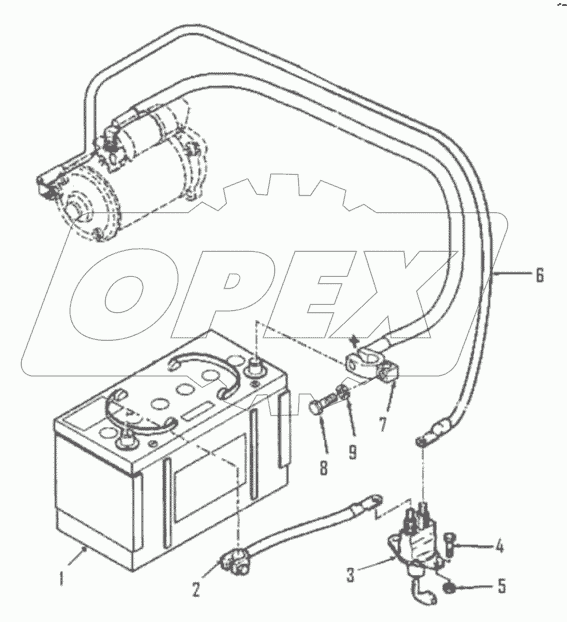 OPEX
6
7
8
9
1
2
3
4
5