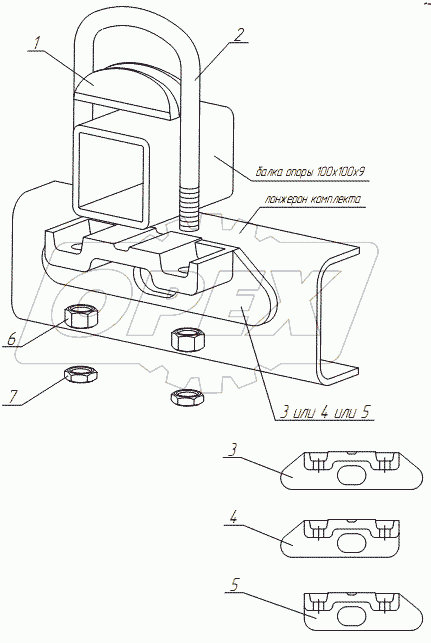 1
2
балка опоры 100х100х9
лонжерон комплекта
OPEX
6
7
3 или 4 или 5
3
4
5