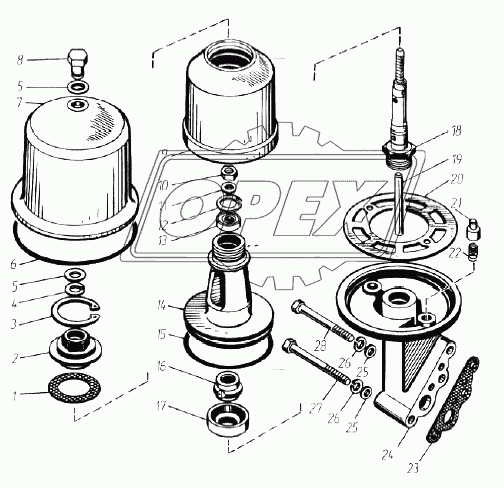 8
5
7
6
5
4
3
2
1
10
11
12
13
14
15
16
17
18
19
20
21
22
28
26
25
27
26
25
24
23
OPEX