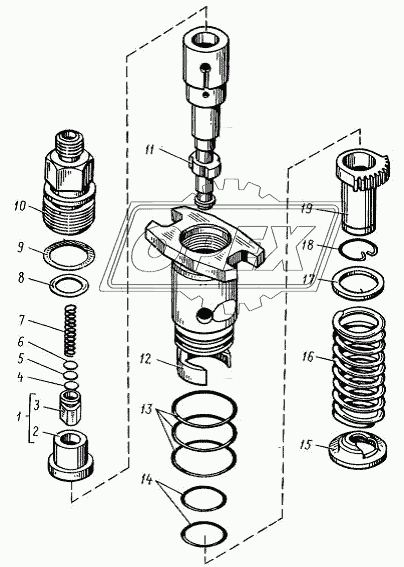 11
10
9
8
7
6
5
4
3
1
2
12
13
14
19
18
17
16
15
OPEX