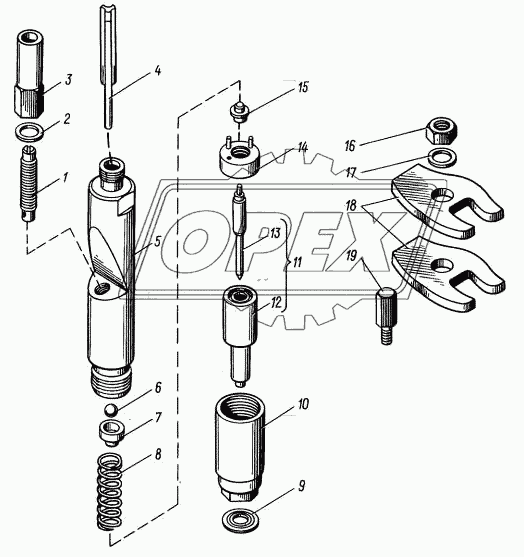 3
2
1
4
5
6
7
8
15
14
13
11
12
10
9
16
17
18
19
OPEX