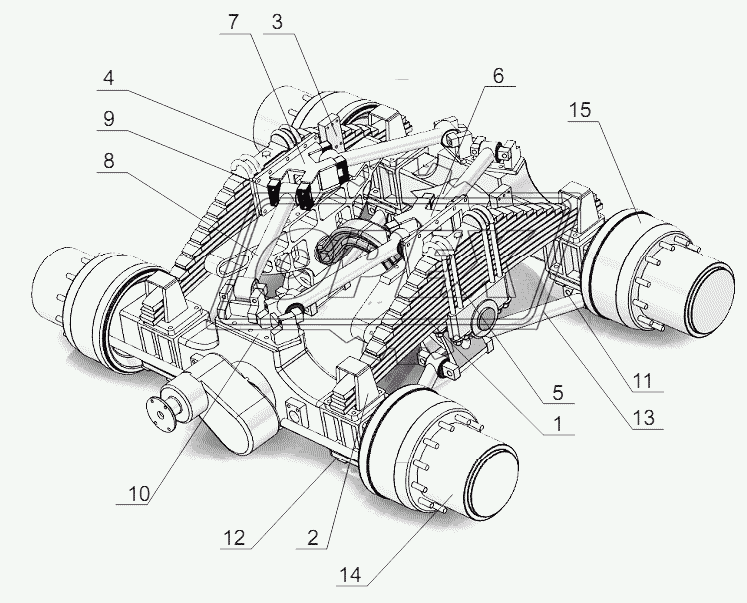 7
3
4
6
9
15
8
11
5
13
1
10
12
2
14