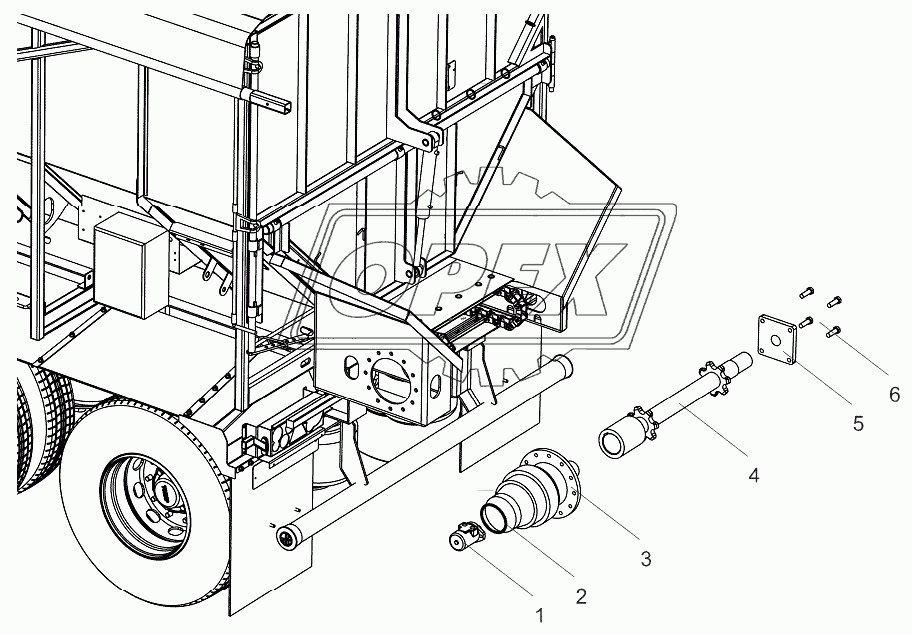 OPEX

1
2
3
4
5
6