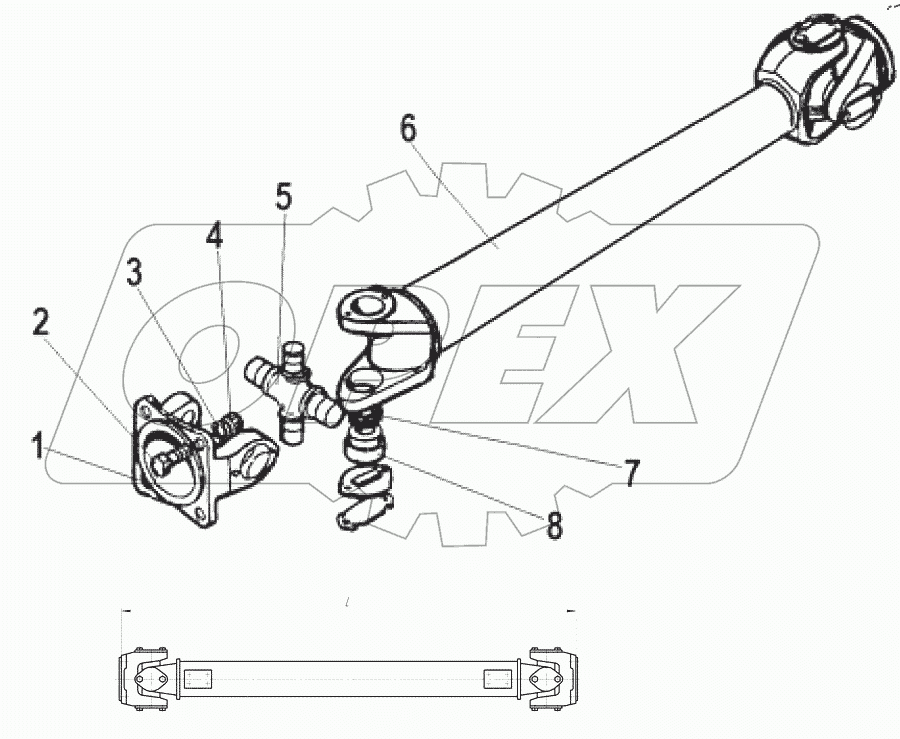 6
5
4
3
2
1
7
8
OPEX
L