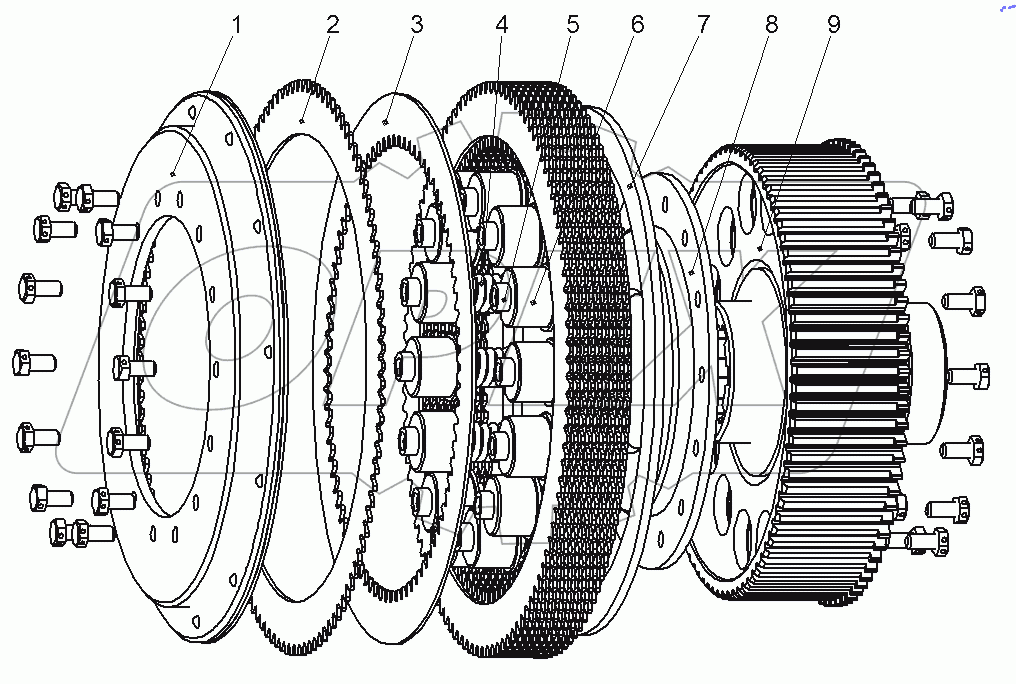 1 2 3 4 5 6 7 8 9