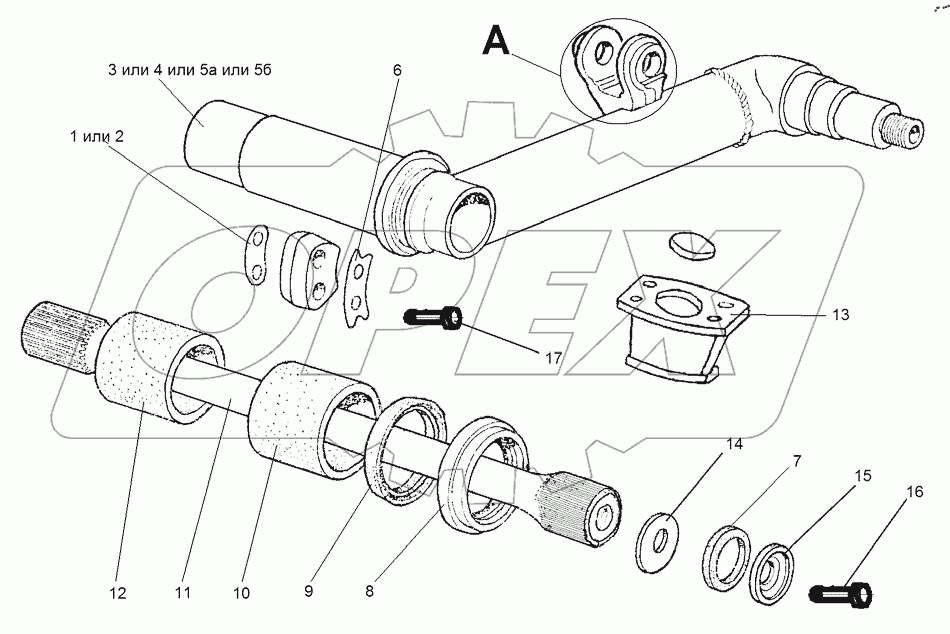 A
3 или 4 или 5а или 5б
6
1 или 2
OPEX
13
17
14
7
15
16
12
11
10
9
8