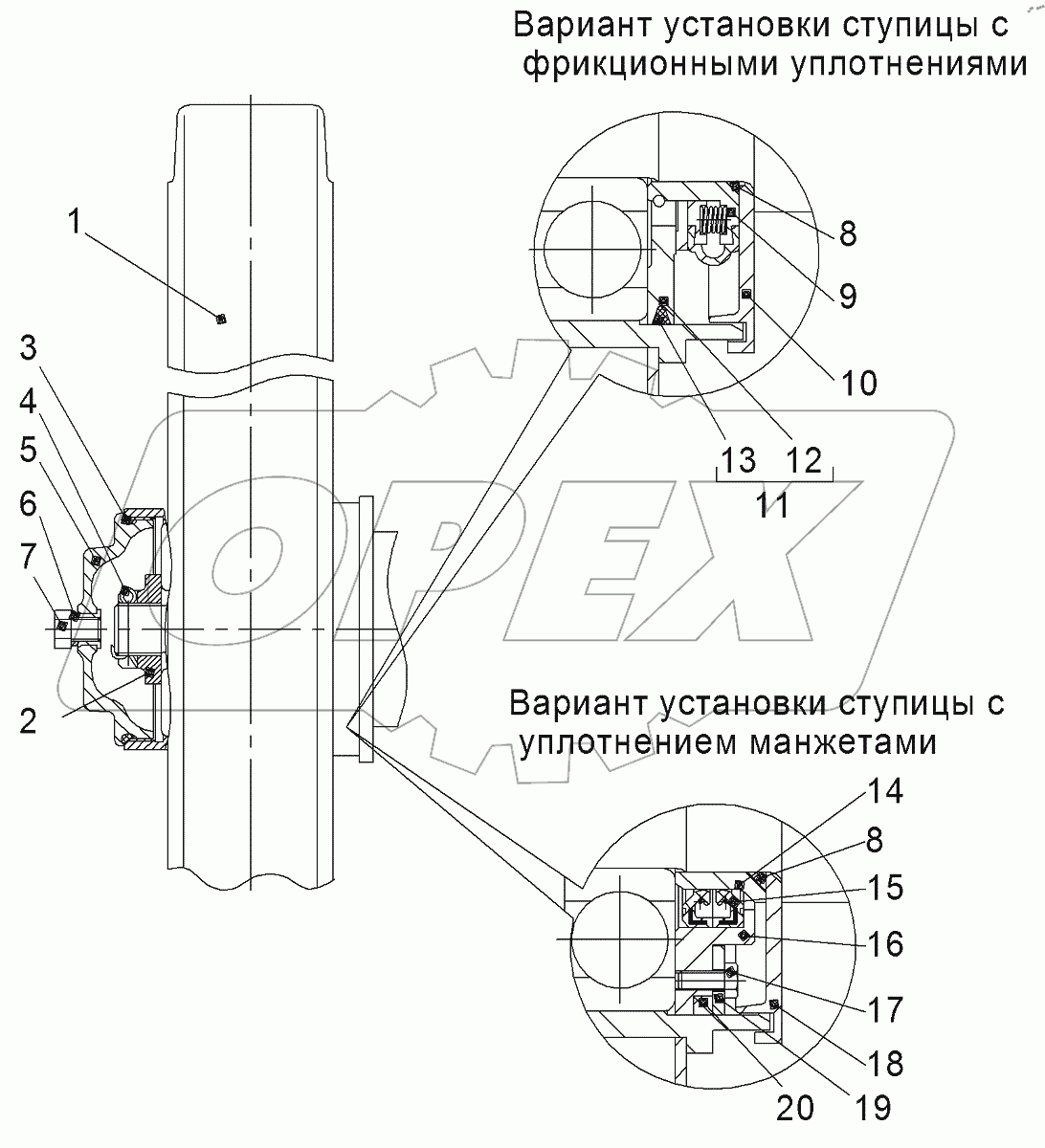 Вариант установки ступицы с фрикционными уплотнениями

1
3
4
5
6
7
2
8
9
10
13 12
11
OPEX

Вариант установки ступицы с уплотнением манжетами

14
8
15
16
17
18
19
20