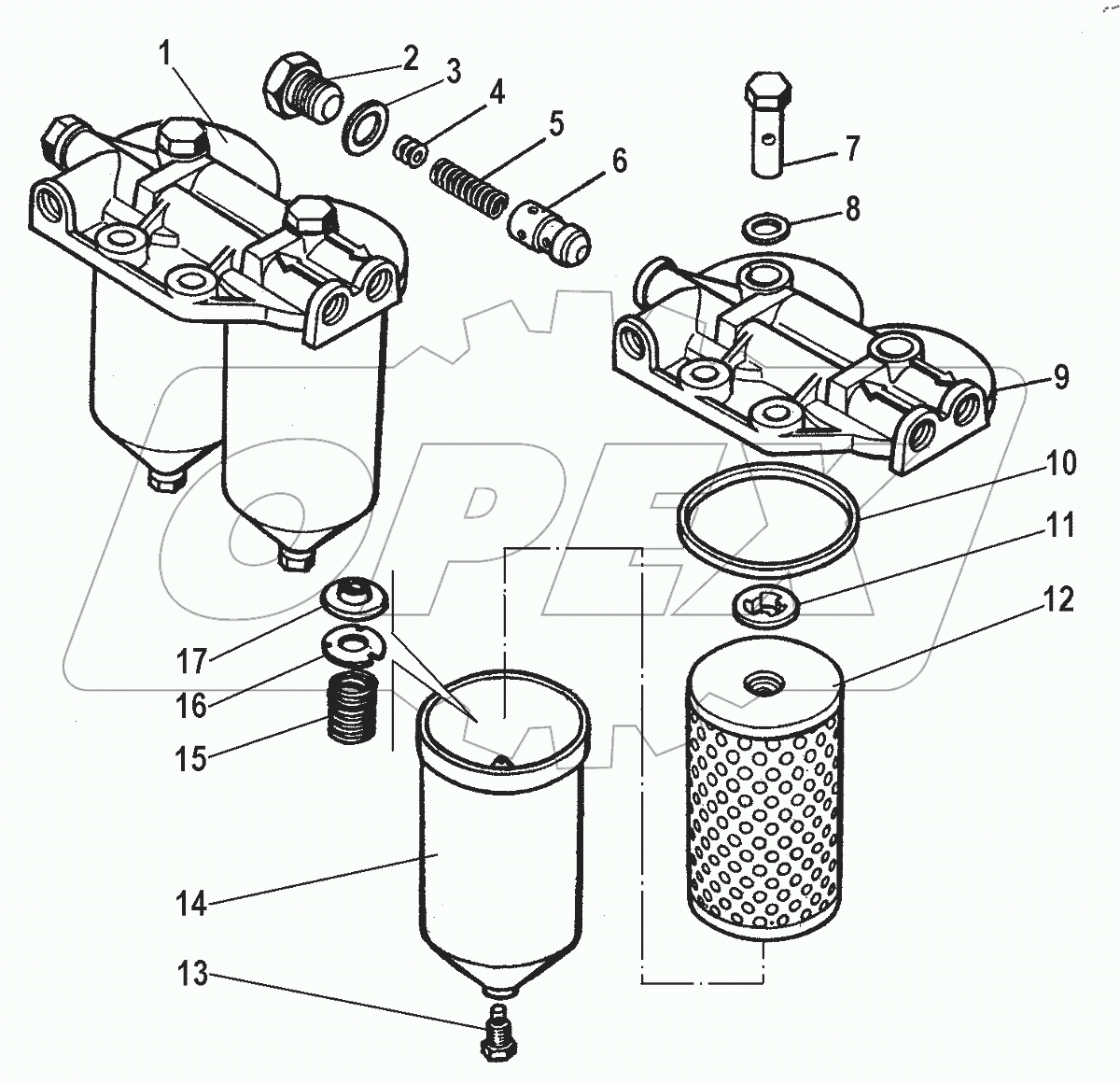 1
2
3
4
5
6
7
8
9
10
11
12
17
16
15
14
13
OPEX