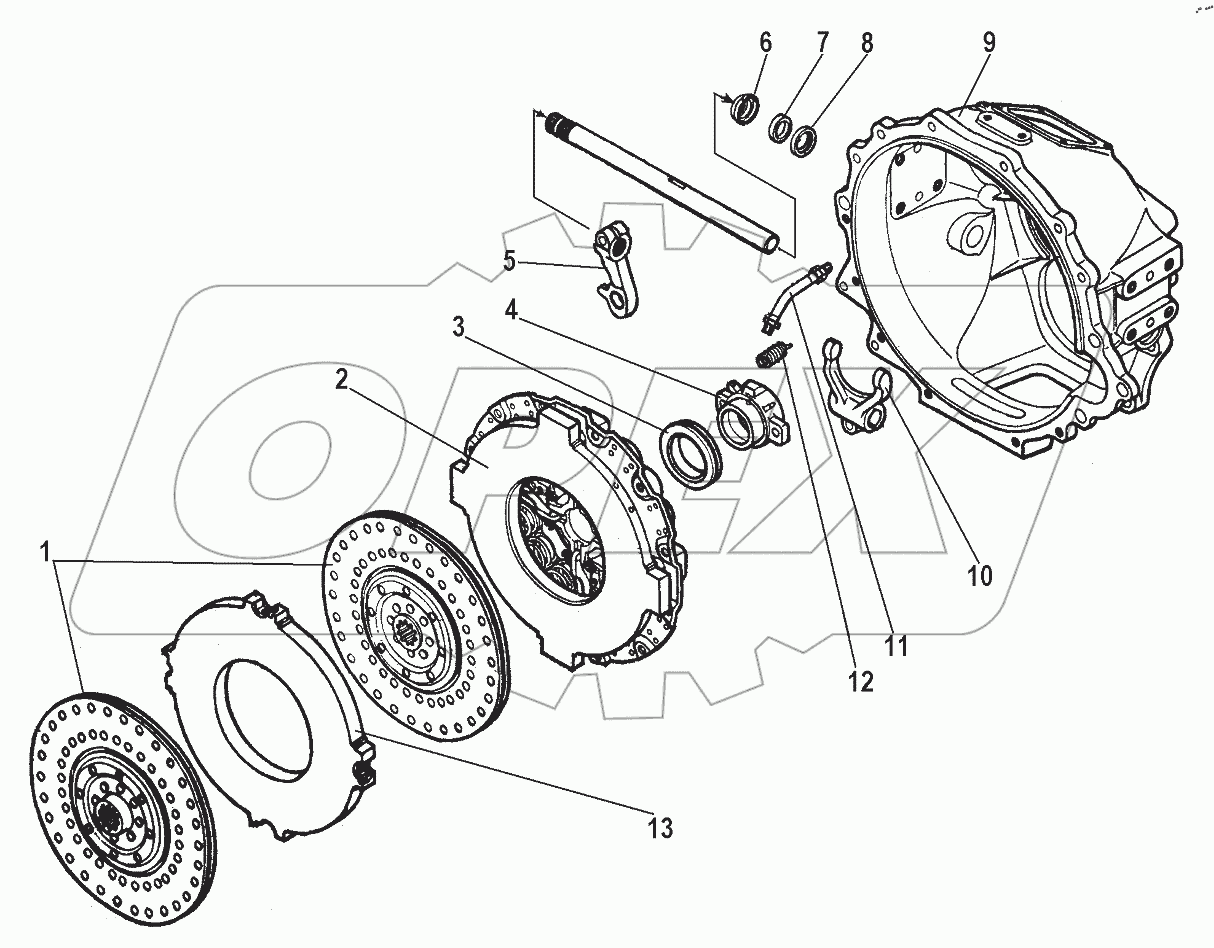 6 7 8 9
5
4
3
2
1
10
11
12
13
OPEX