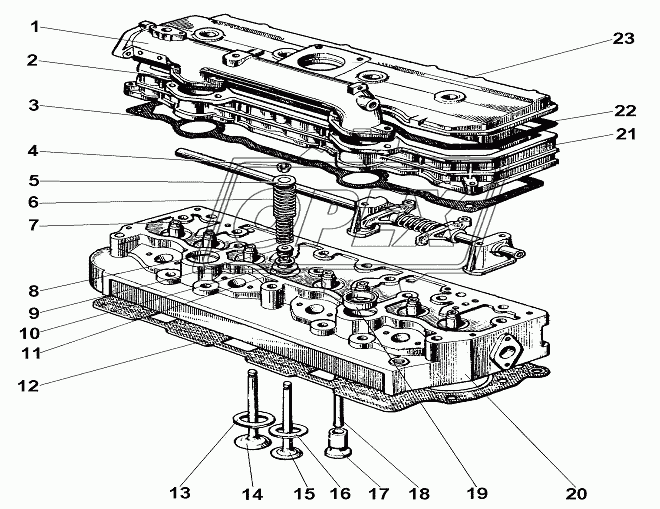 1
2
3
4
5
6
7
8
9
10
11
12
23
22
21
OPEX
13
14
15
16
17
18
19
20