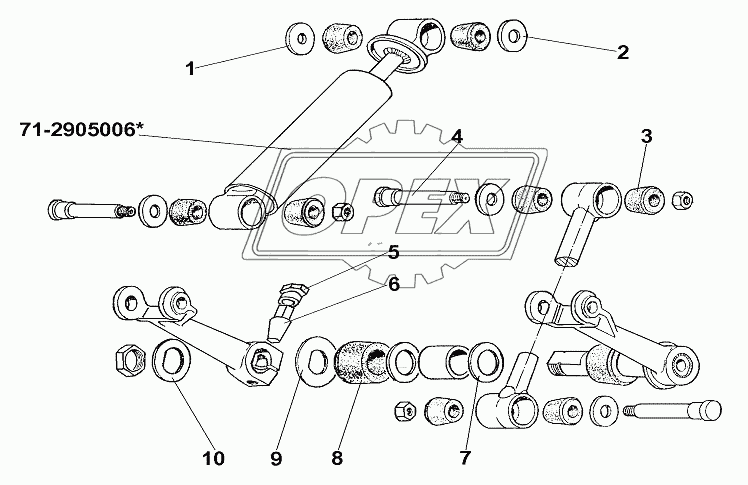 1
2
71-2905006*
4
3
OPEX
5
6
10
9
8
7