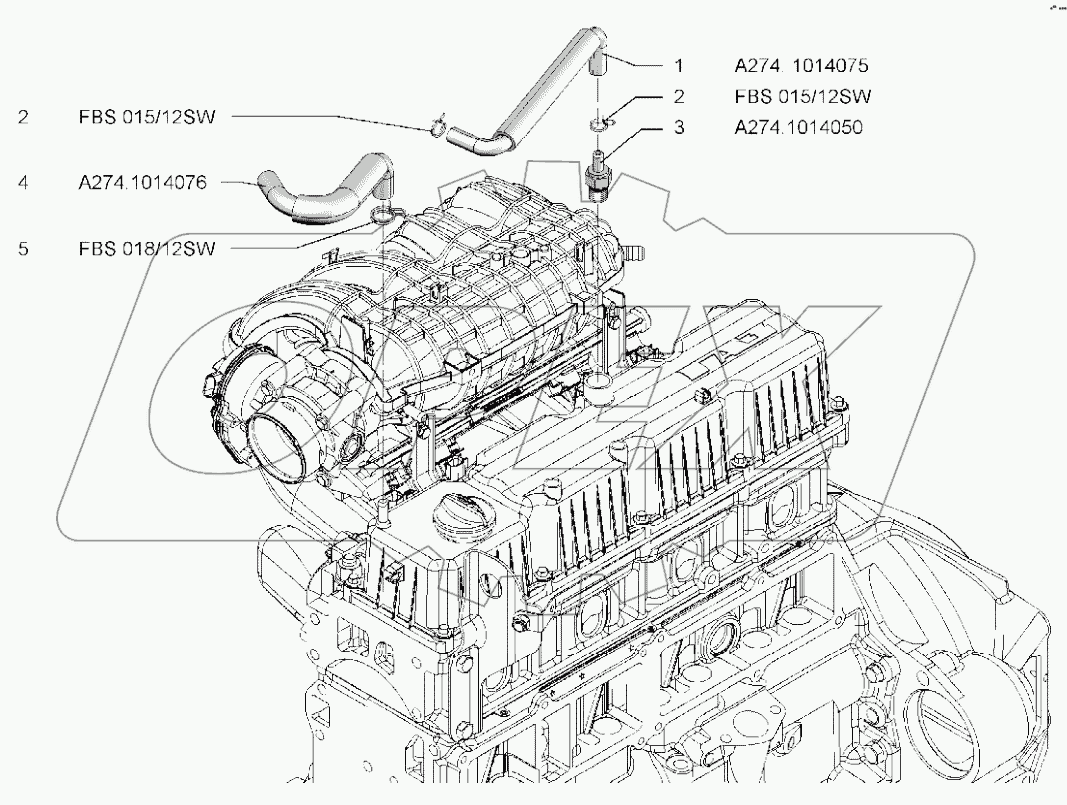 1 A274. 1014075
2 FBS 015/12SW
3 A274.1014050
2 FBS 015/12SW
4 A274.1014076
5 FBS 018/12SW