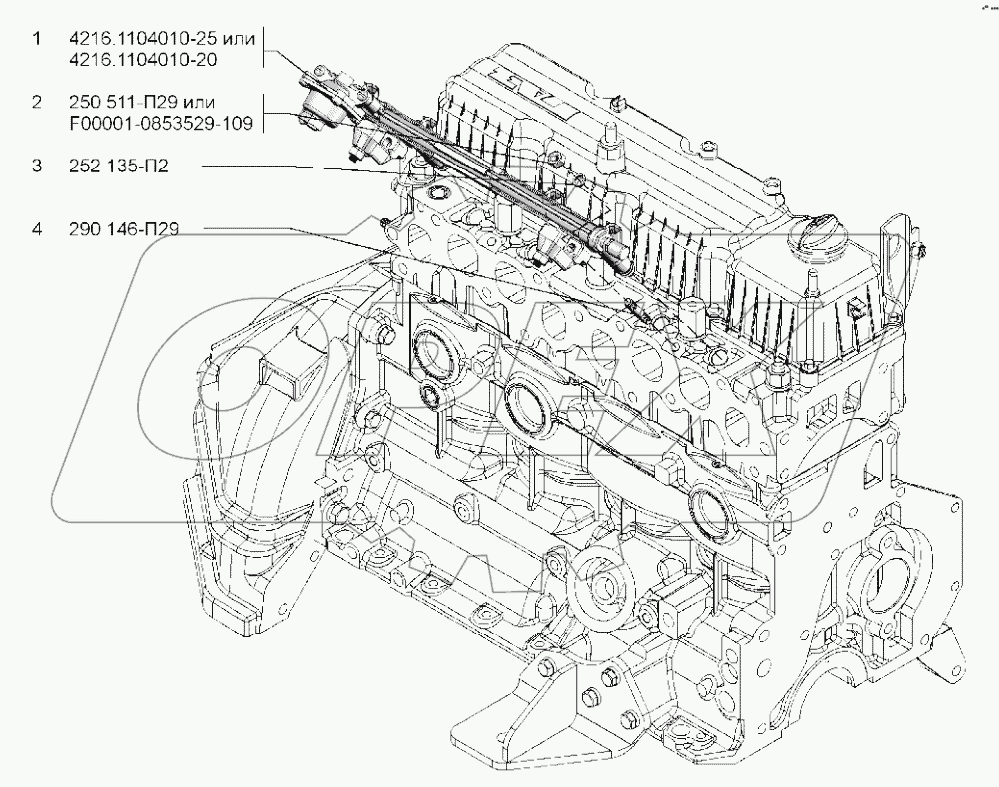 1 4216.1104010-25 или 4216.1104010-20

2 250 511-П29 или F00001-0853529-109

3 252 135-П2

4 290 146-П29