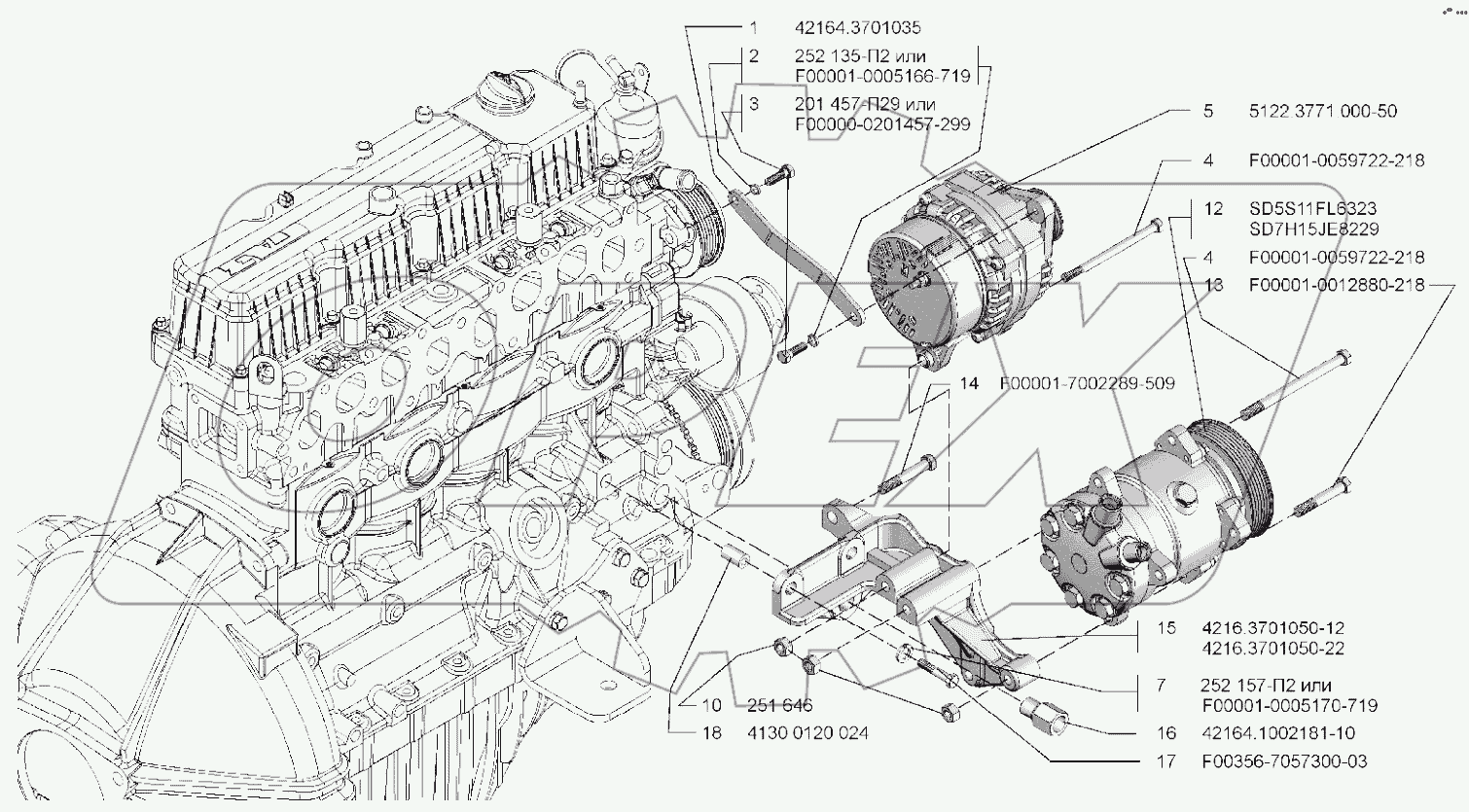 1 42164.3701035

2 252 135-П2 или F00001-0005166-719

3 201 457-П29 или F00000-0201457-299

5 5122 3771 000-50

4 F00001-0059722-218

12 SD5S11FL6323 SD7H15JE8229

4 F00001-0059722-218

13 F00001-0012880-218

14 F00001-7002289-509

15 4216.3701050-12 4216.3701050-22

7 252 157-П2 или F00001-0005170-719

10 251 646

18 4130 0120 024

16 42164.1002181-10

17 F00356-7057300-03