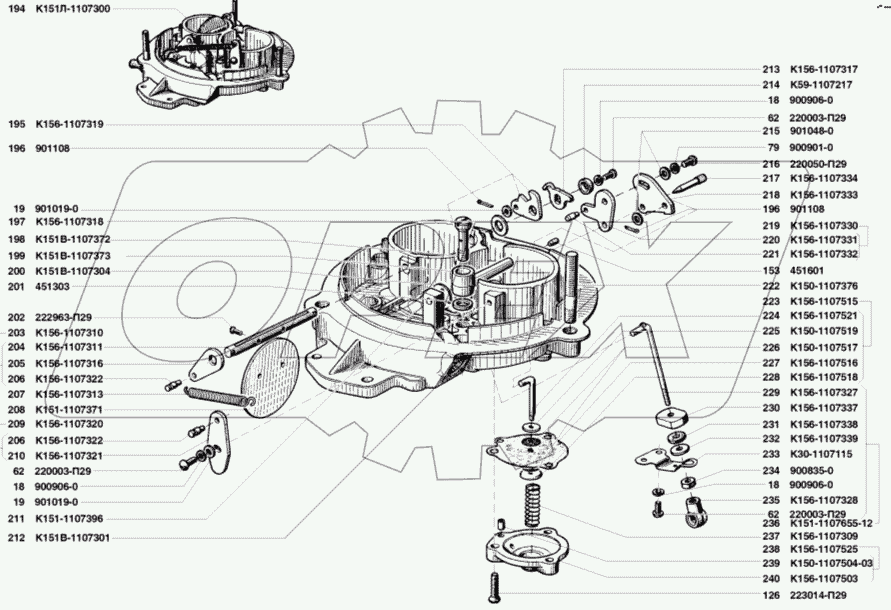 194 К151Л-1107300

195 К156-1107319
196 901108
19 901019-0
197 К156-1107318
198 К151В-1107372
199 К151В-1107373
200 К151В-1107304
201 451303
202 222963-П29
203 К156-1107310
204 К156-1107311
205 К156-1107316
206 К156-1107322
207 К156-1107313
208 К151-1107371
209 К156-1107320
206 К156-1107322
210 К156-1107321
62 220003-П29
18 900906-0
19 901019-0
211 К151-1107396
212 К151В-1107301

213 К156-1107317
214 К59-1107217
18 900906-0
62 220003-П29
215 901048-0
79 900901-0
216 220050-П29
217 К156-1107334
218 К156-1107333
196 901108
219 К156-1107330
220 К156-1107331
221 К156-1107332
153 451601
222 К150-1107376
223 К156-1107515
224 К156-1107521
225 К150-1107519
226 К150-1107517
227 К156-1107516
228 К156-1107518
229 К156-1107327
230 К156-1107337
231 К156-1107338
232 К156-1107339
233 К30-1107115
234 900835-0
18 900906-0
235 К156-1107328
62 220003-П29
236 К151-1107655-12
237 К156-1107309
238 К156-1107525
239 К150-1107504-03
240 К156-1107503
126 223014-П29