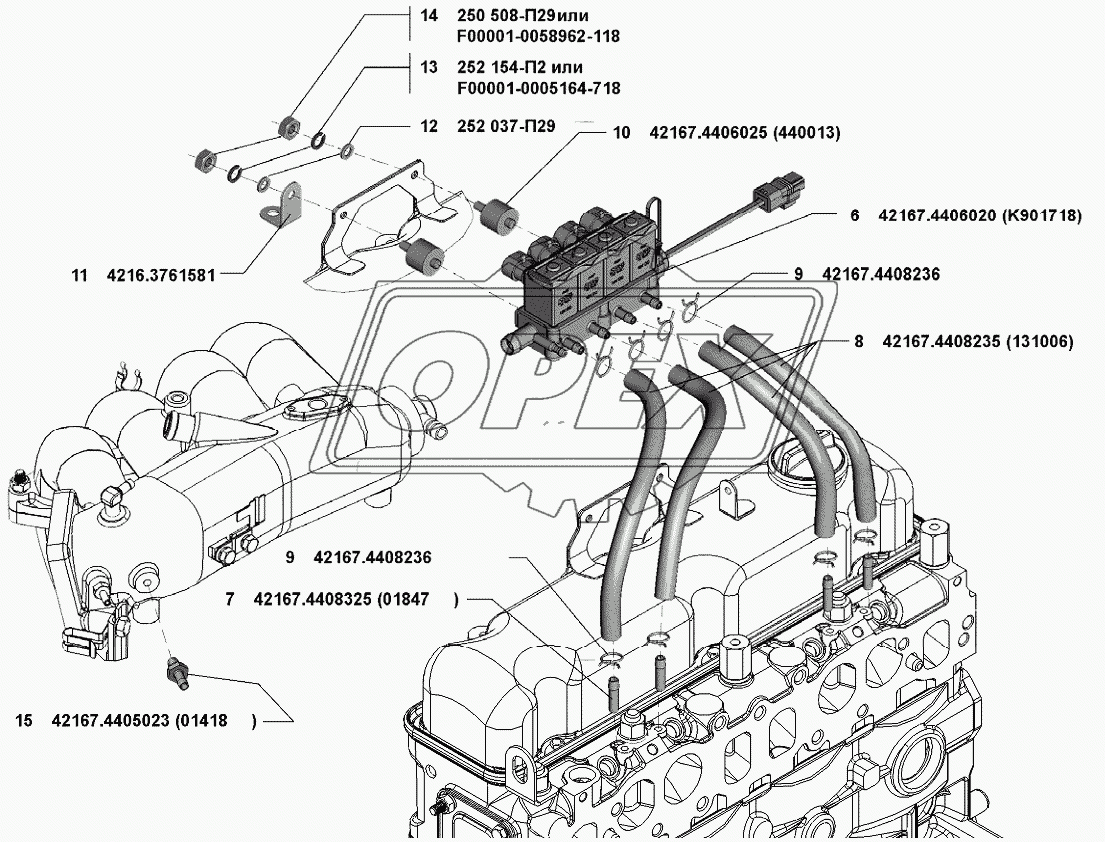 14 250 508-П29или F00001-0058962-118

13 252 154-П2 или F00001-0005164-718

12 252 037-П29

10 42167.4406025 (440013)

6 42167.4406020 (K901718)

11 4216.3761581

9 42167.4408236

8 42167.4408235 (131006)

OPEX

9 42167.4408236

7 42167.4408325 (01847 )

15 42167.4405023 (01418 )