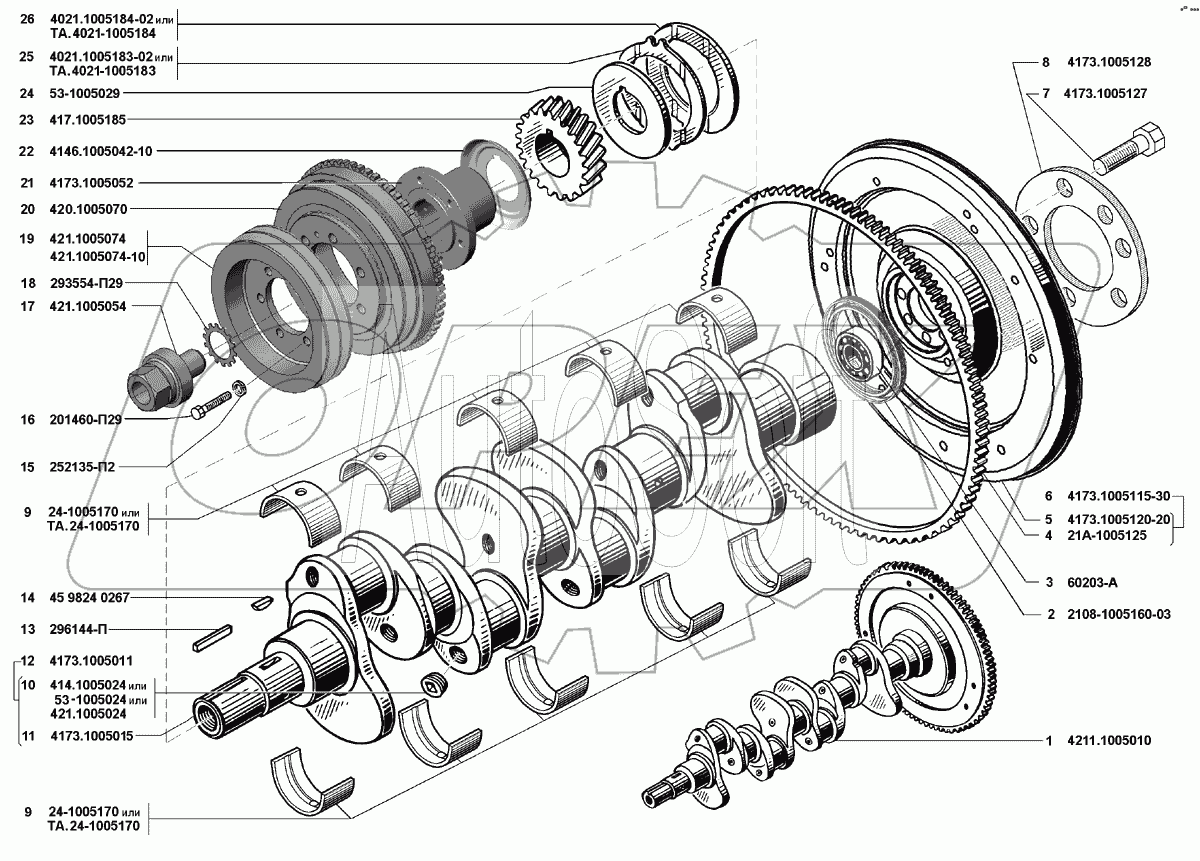 26 4021.1005184-02 или ТА.4021-1005184
25 4021.1005183-02 или ТА.4021-1005183
24 53-1005029
23 417.1005185
22 4146.1005042-10
21 4173.1005052
20 420.1005070
19 421.1005074 421.1005074-10
18 293554-П29
17 421.1005054
16 201460-П29
15 252135-П2
9 24-1005170 или ТА.24-1005170
14 45 9824 0267
13 296144-П
12 4173.1005011
10 414.1005024 или 53-1005024 или 421.1005024
11 4173.1005015
9 24-1005170 или ТА.24-1005170
8 4173.1005128
7 4173.1005127
6 4173.1005115-30
5 4173.1005120-20
4 21А-1005125
3 60203-А
2 2108-1005160-03
1 4211.1005010