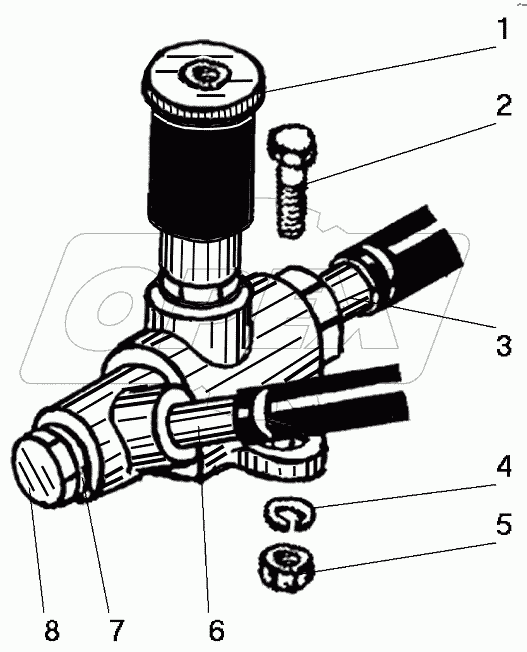 1
2
3
4
5
8
7
6