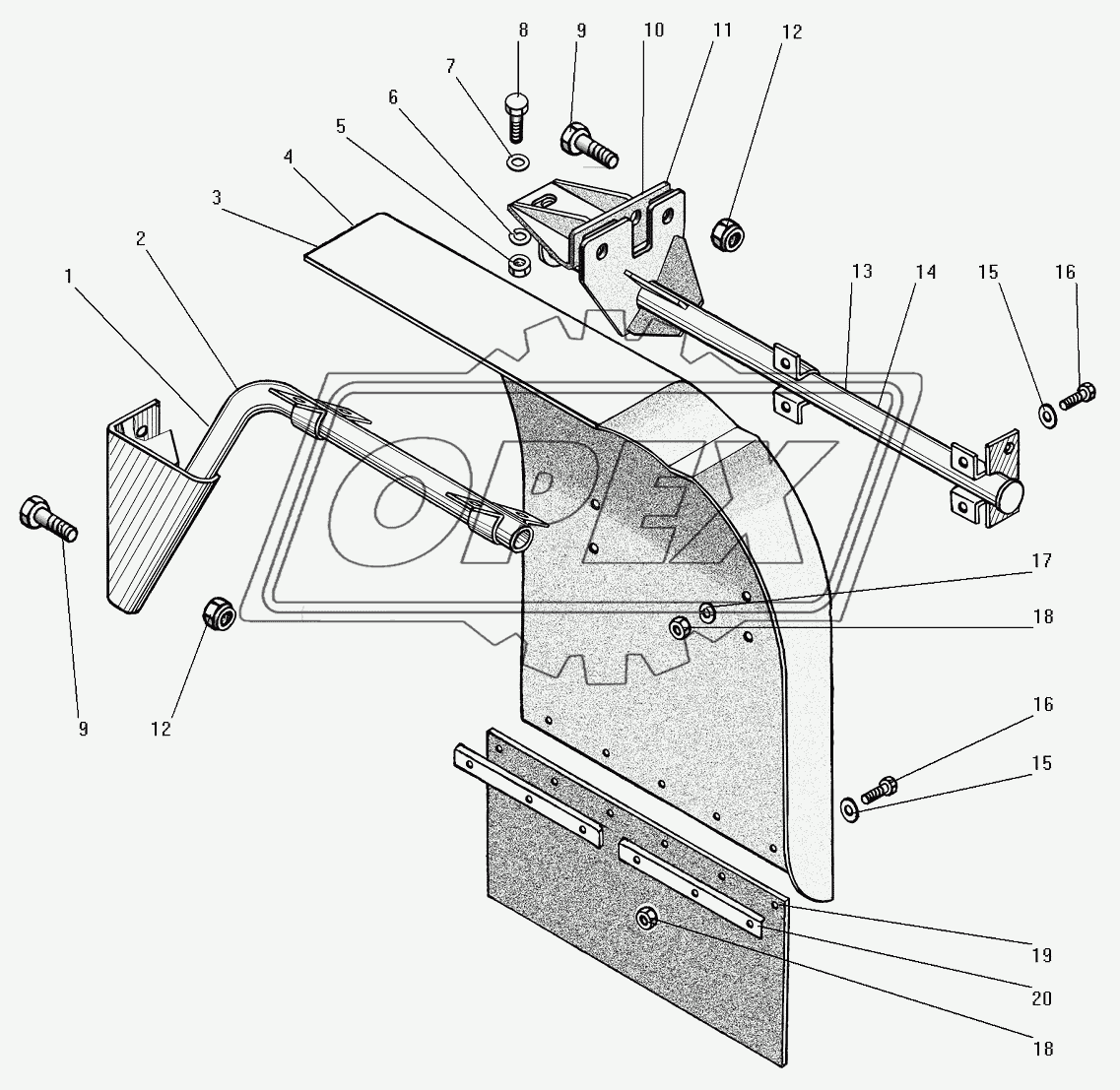 8
9
10
11
12
7
6
5
4
3
2
1
13
14
15
16
OPEX
17
18
9
12
16
15
19
20
18