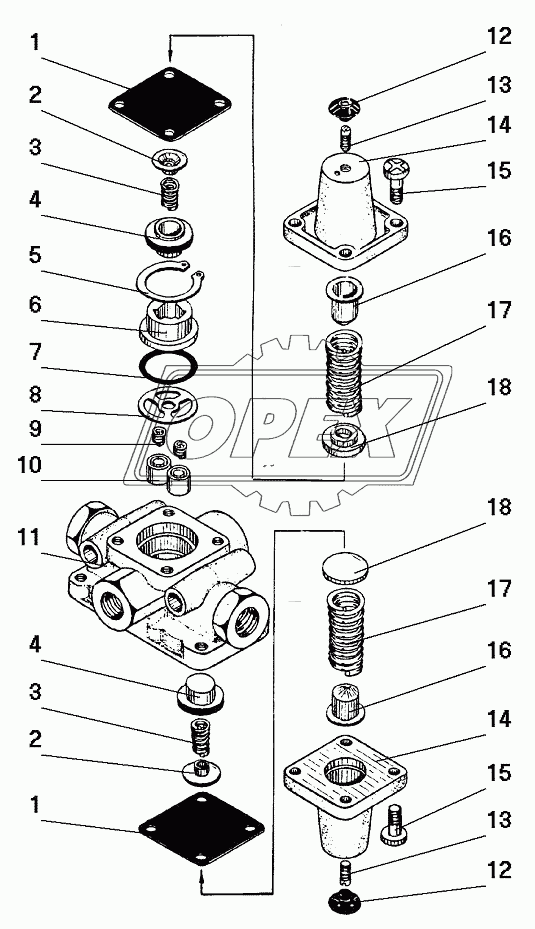 1
2
3
4
5
6
7
8
9
10
11
4
3
2
1
12
13
14
15
16
17
18
18
17
16
14
15
13
12
OPEX